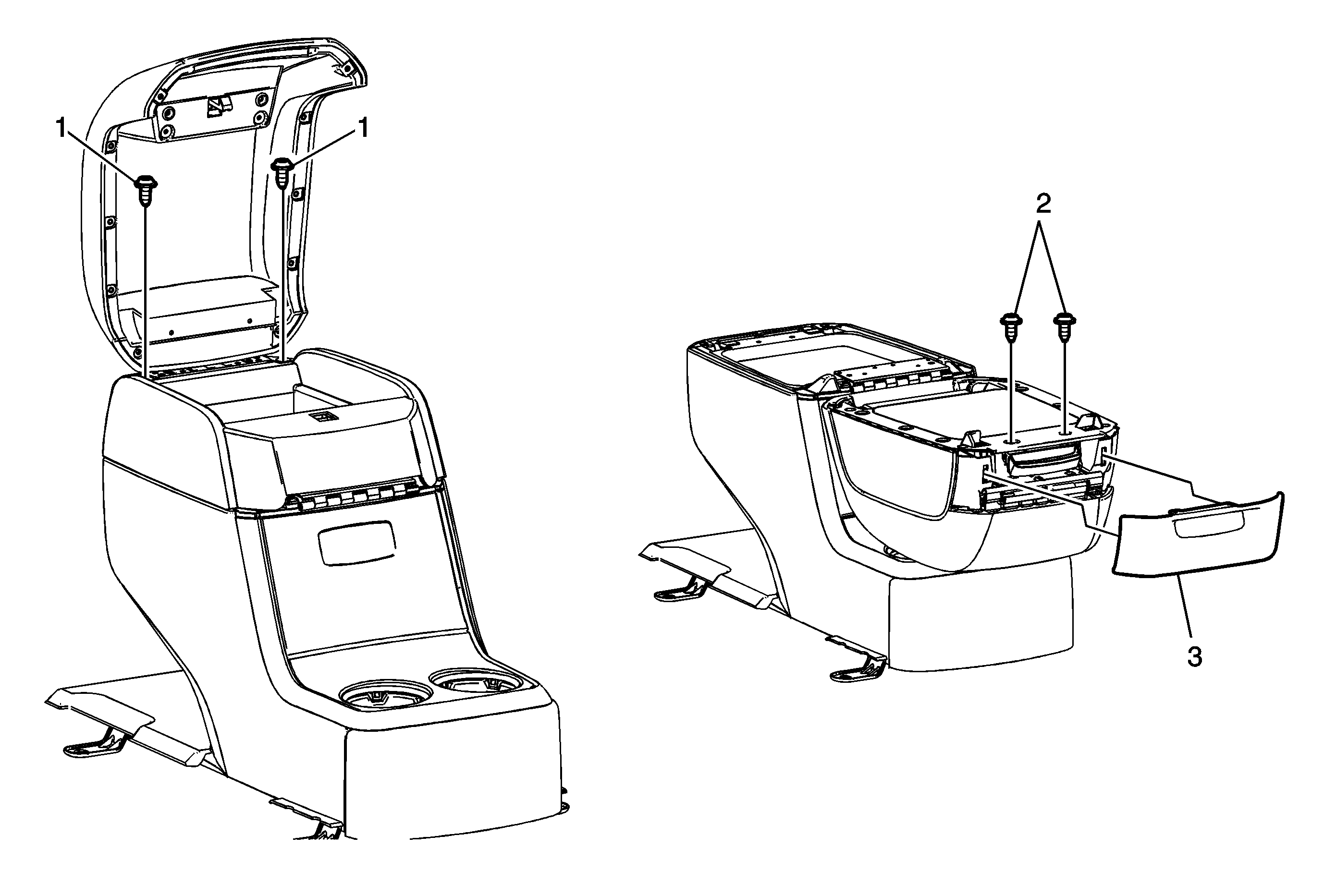 1
1
2
3