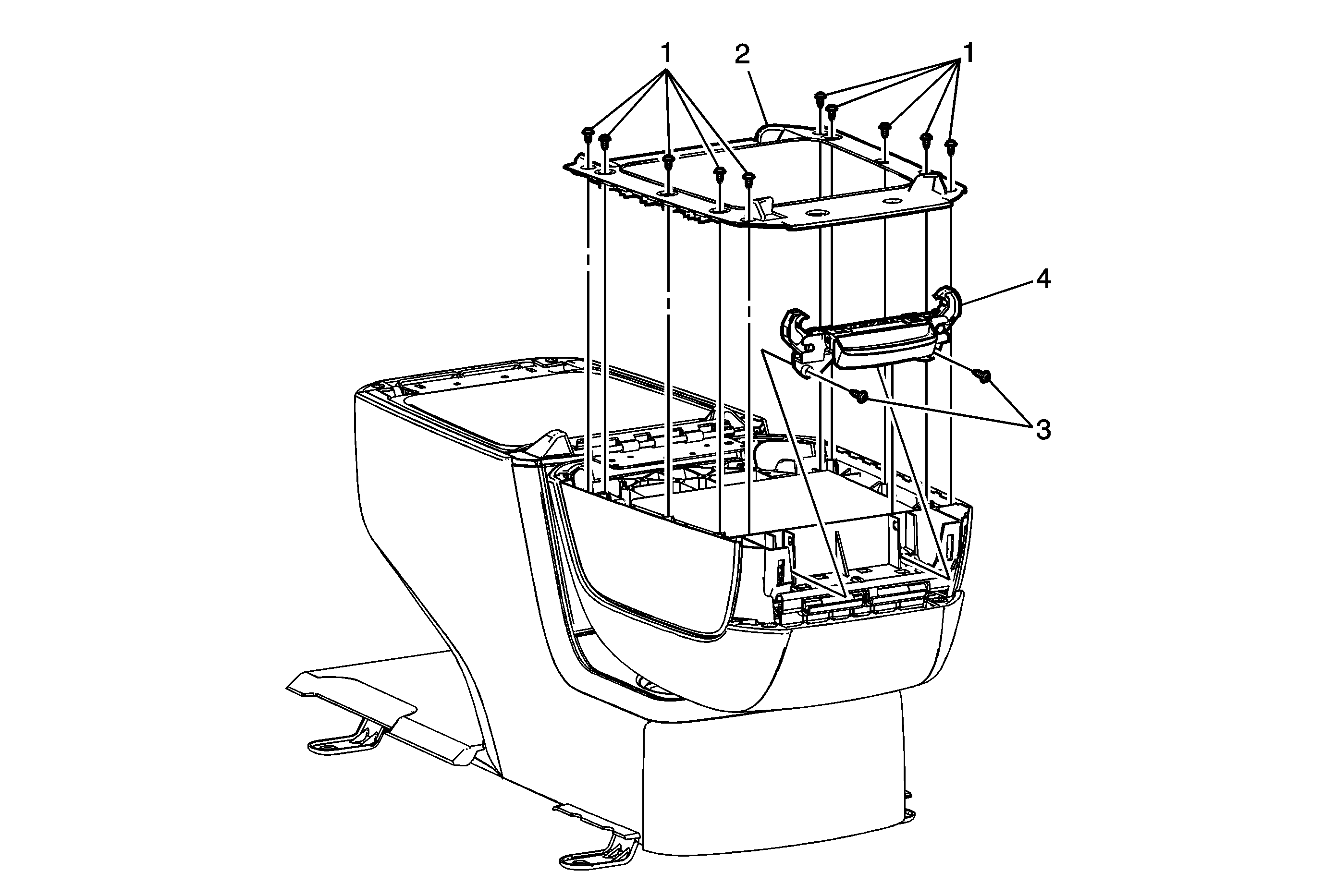 1
2
1
4
3