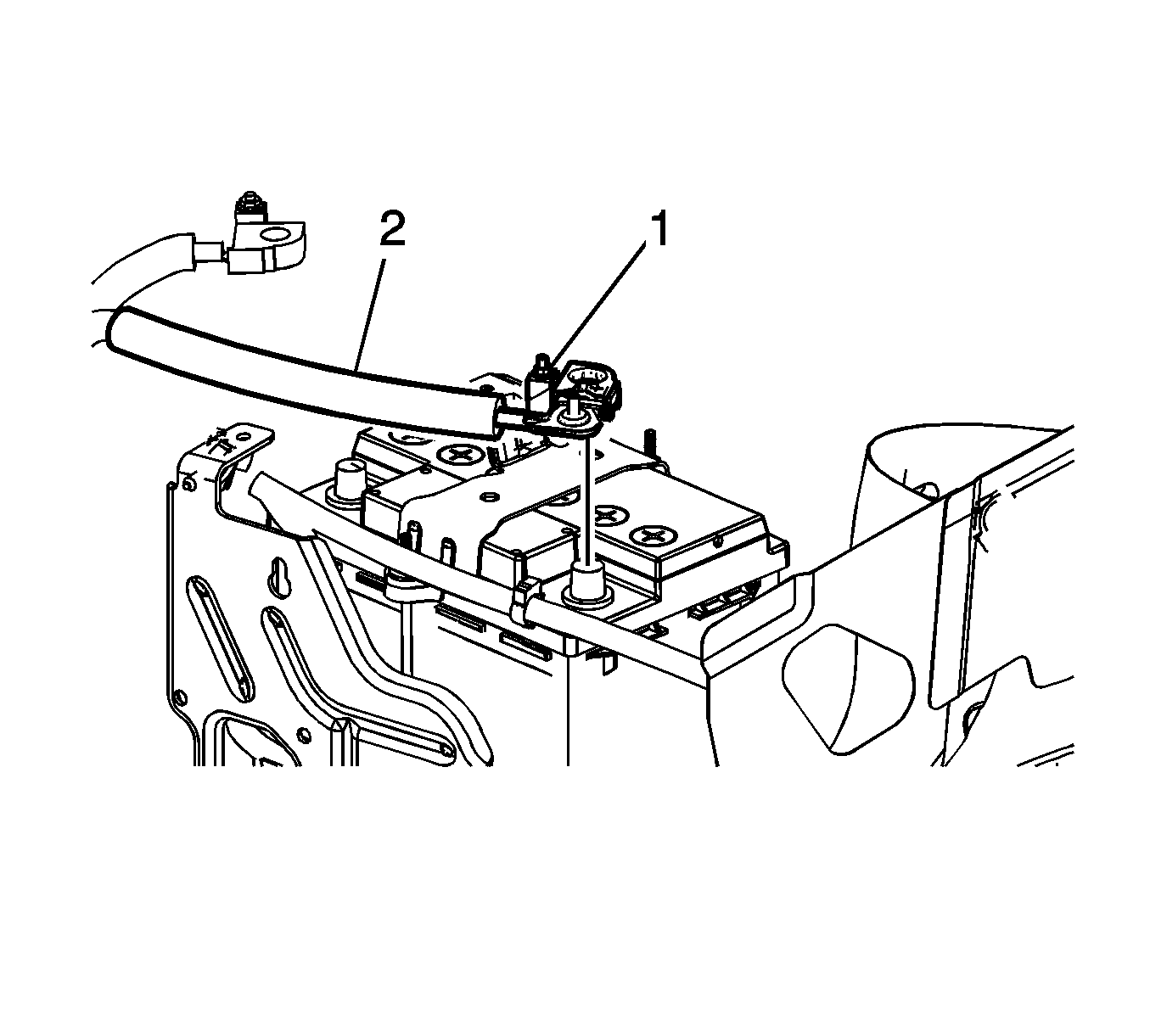 2
1