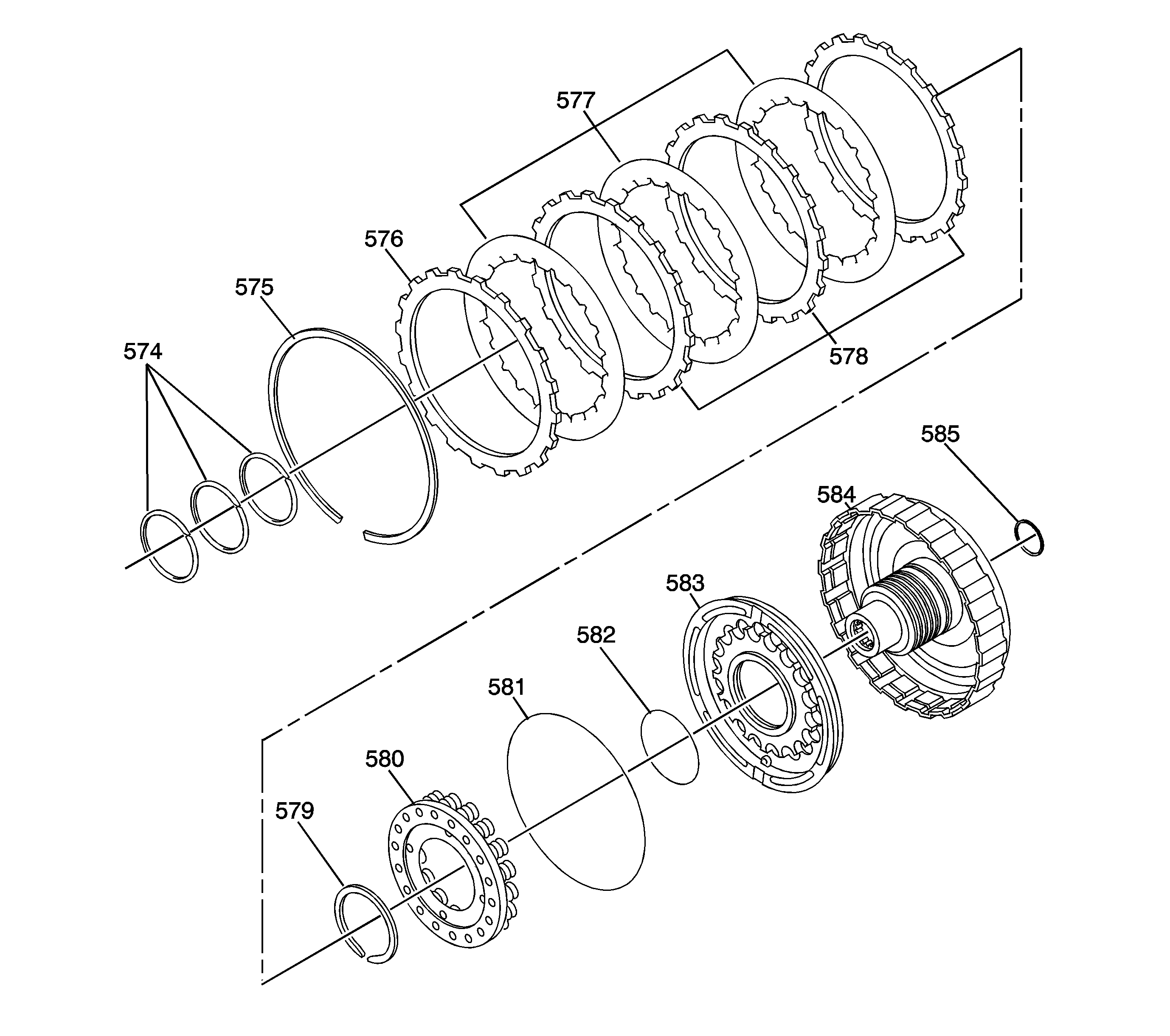 577
576
575
574
578
585
584
583
582
581
580
579