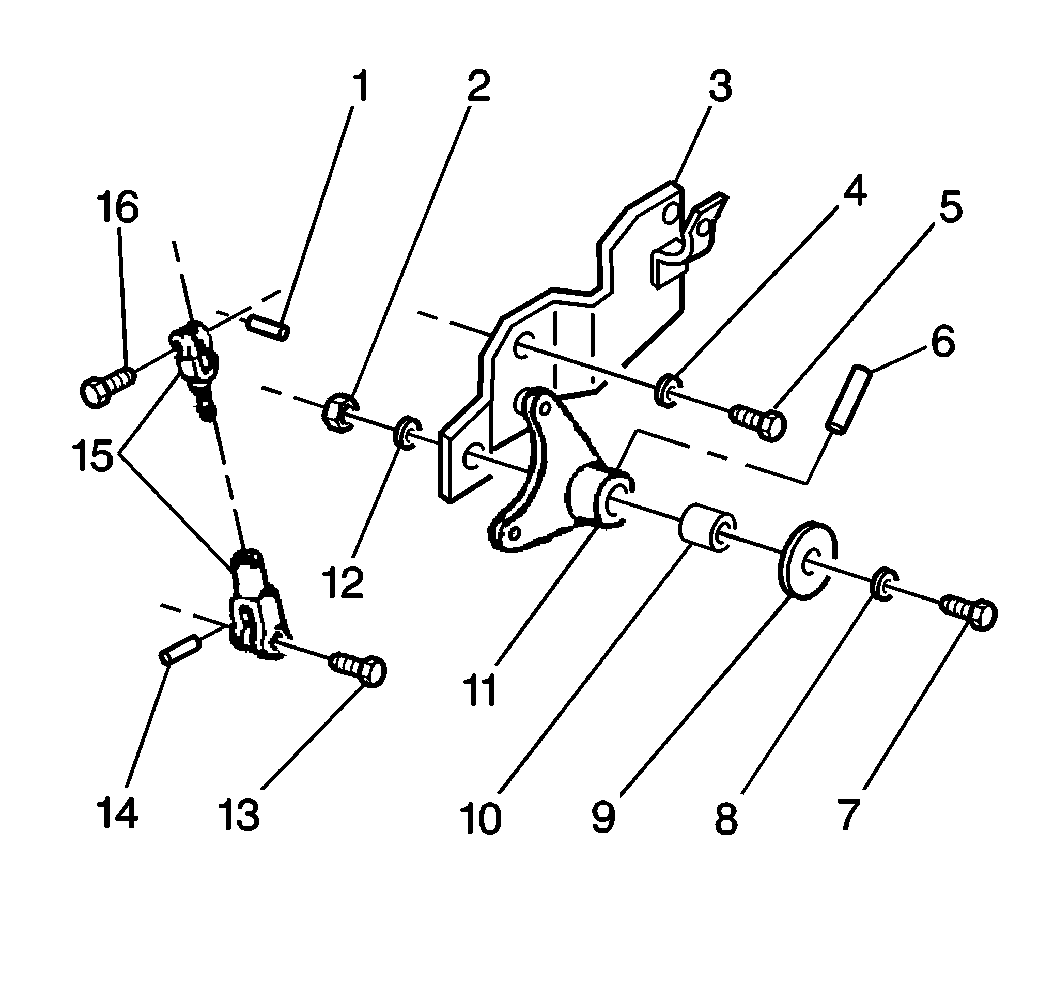 1 2 3 16 4 5 6 15 12 11 10 9 8 7 14 13