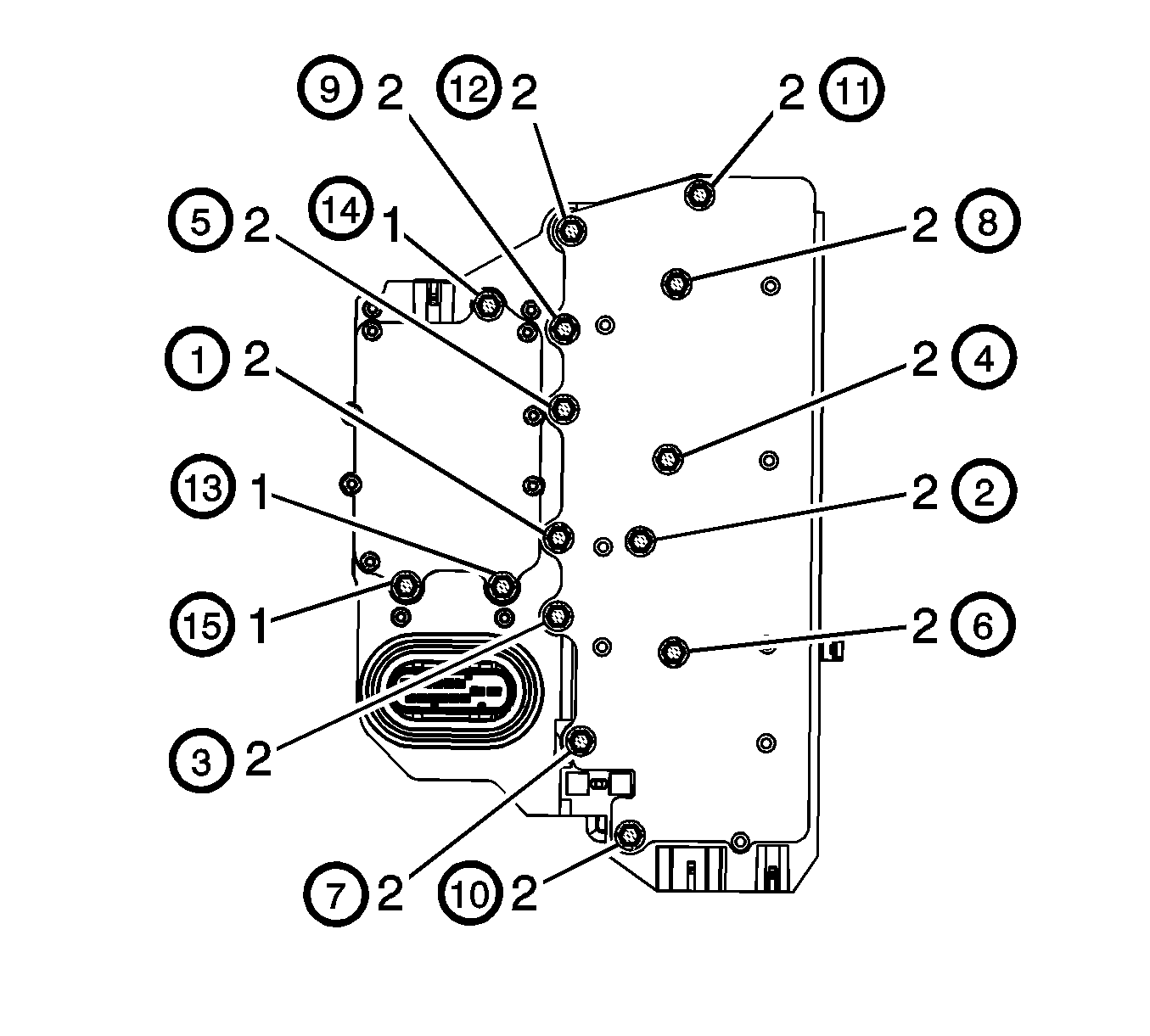 9 2 12 2 2 11
14 1
5 2 2 8
1 2 2 4
13 1 2 2
15 1 2 6
3 2
7 2 10 2