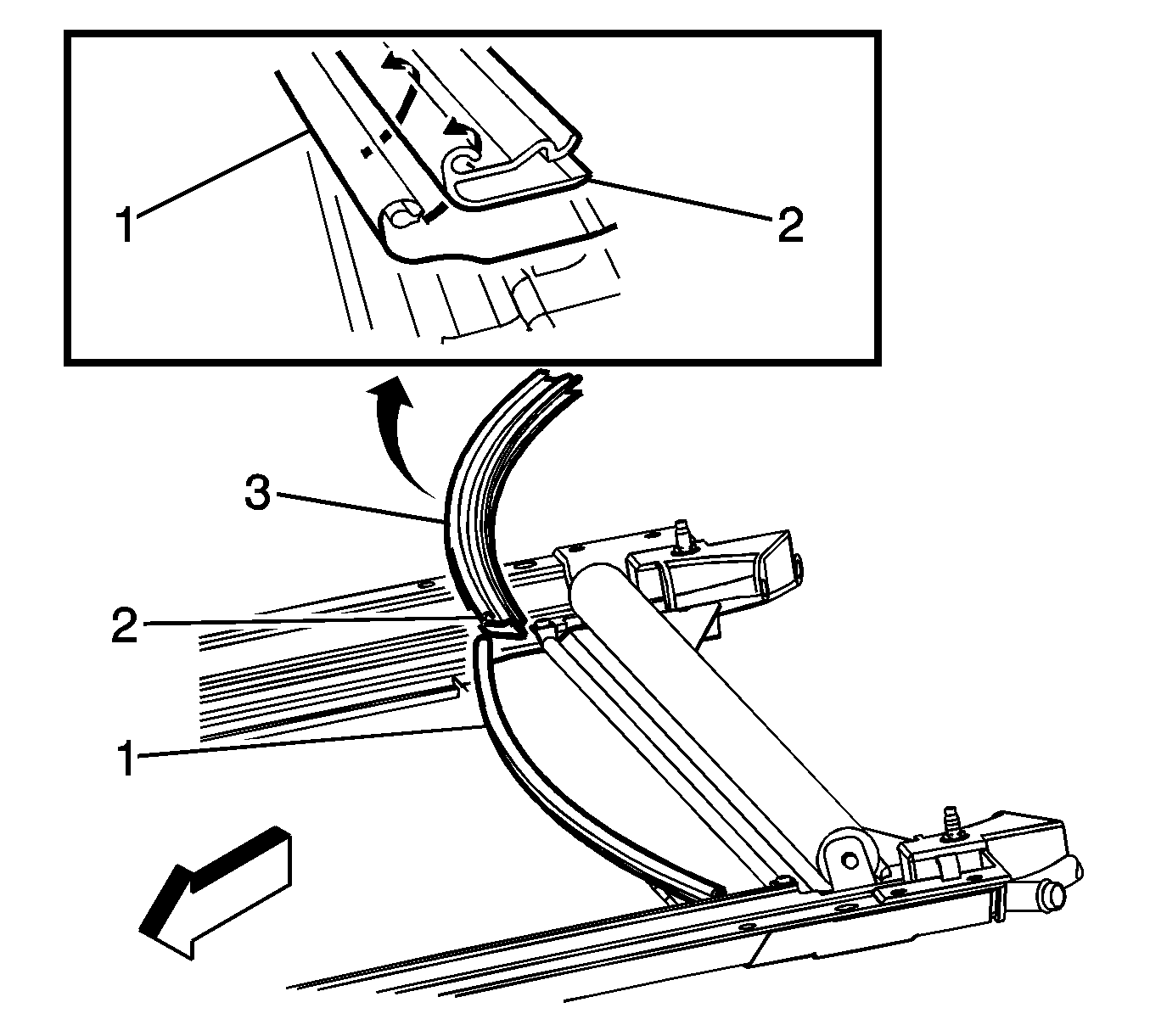 1
2
3
2
1