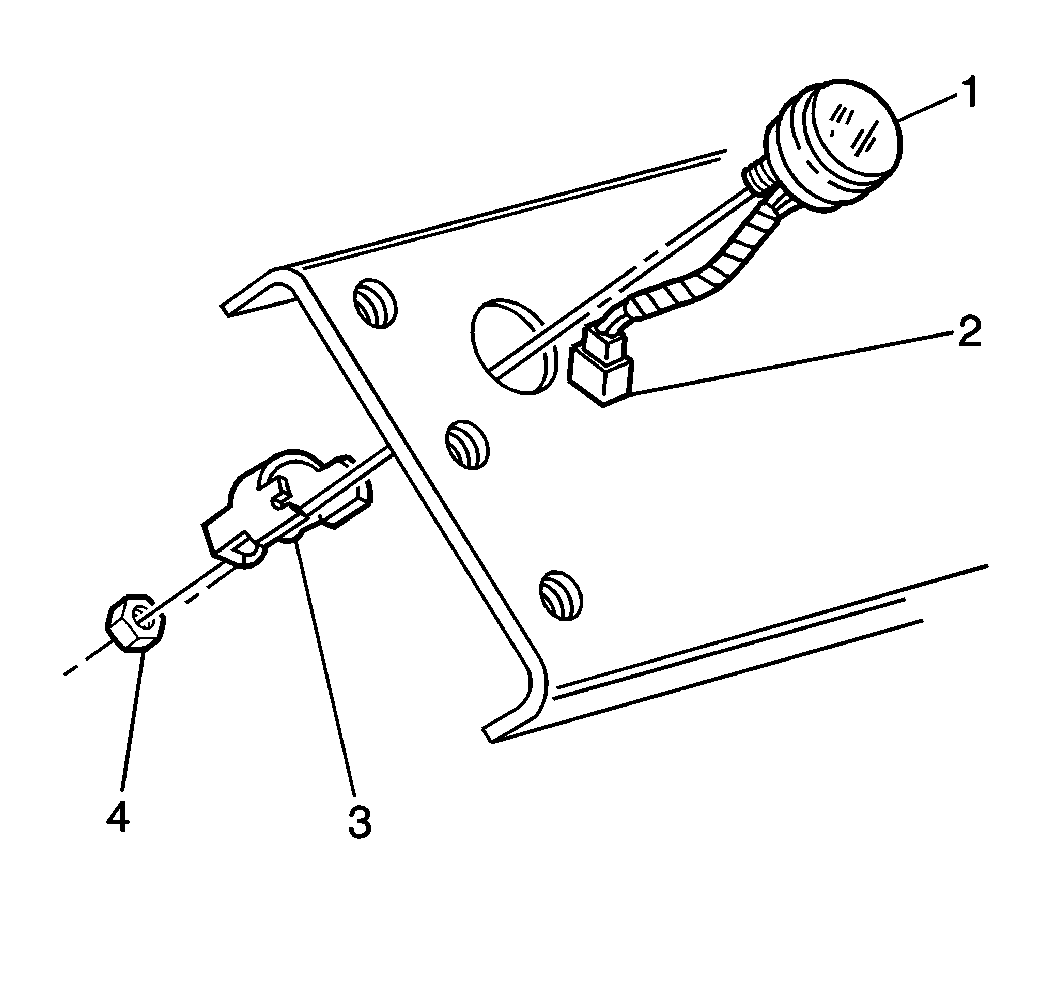 1
2
4
3