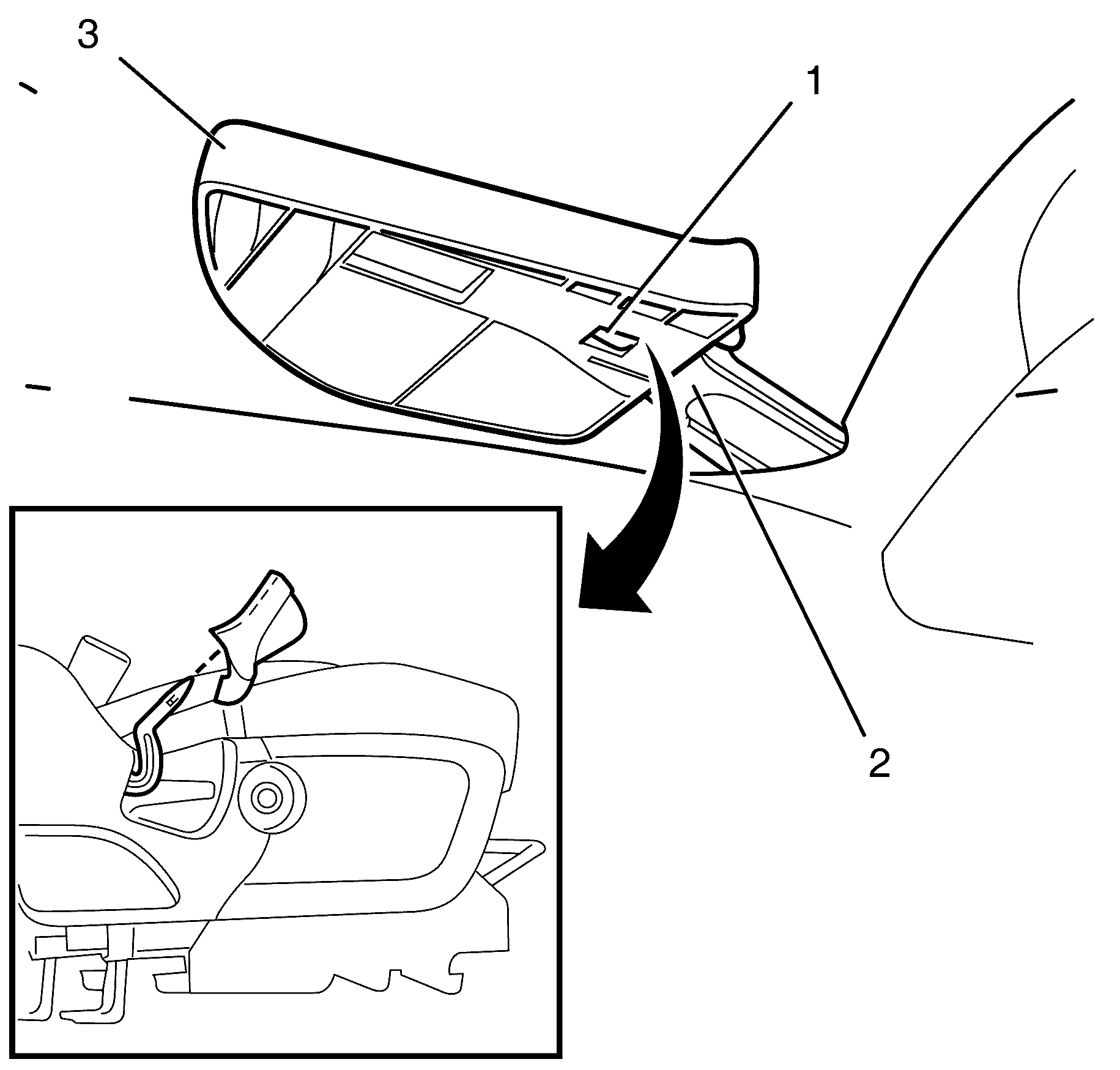 3
1
2