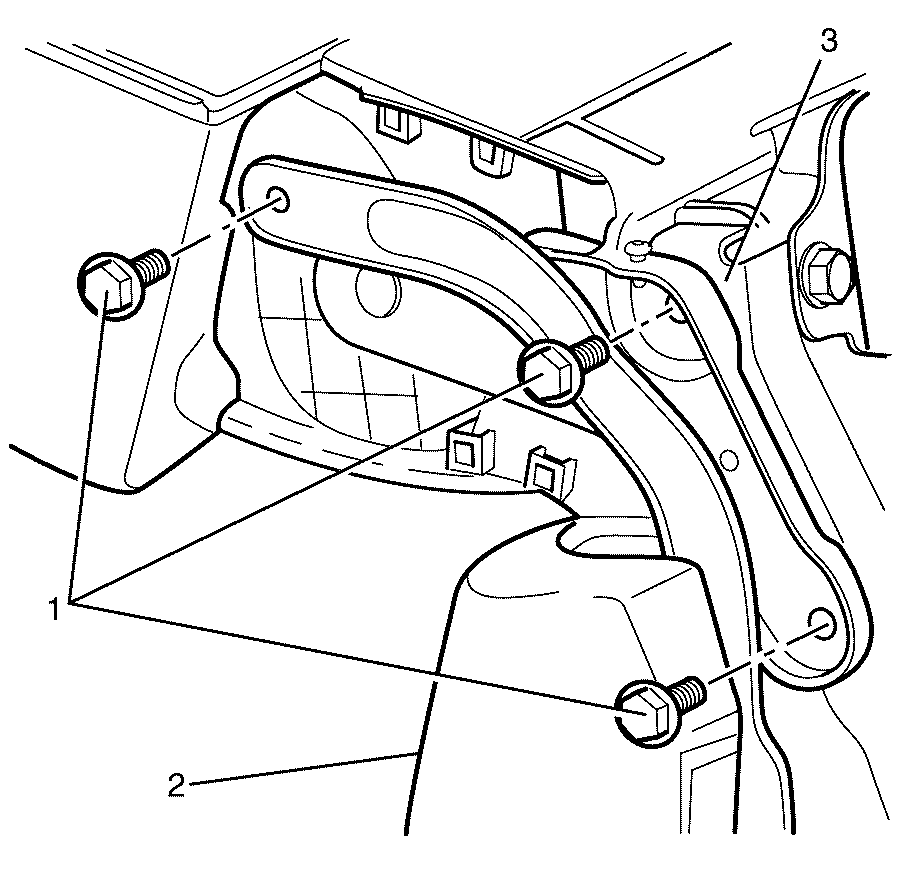 3
1
2