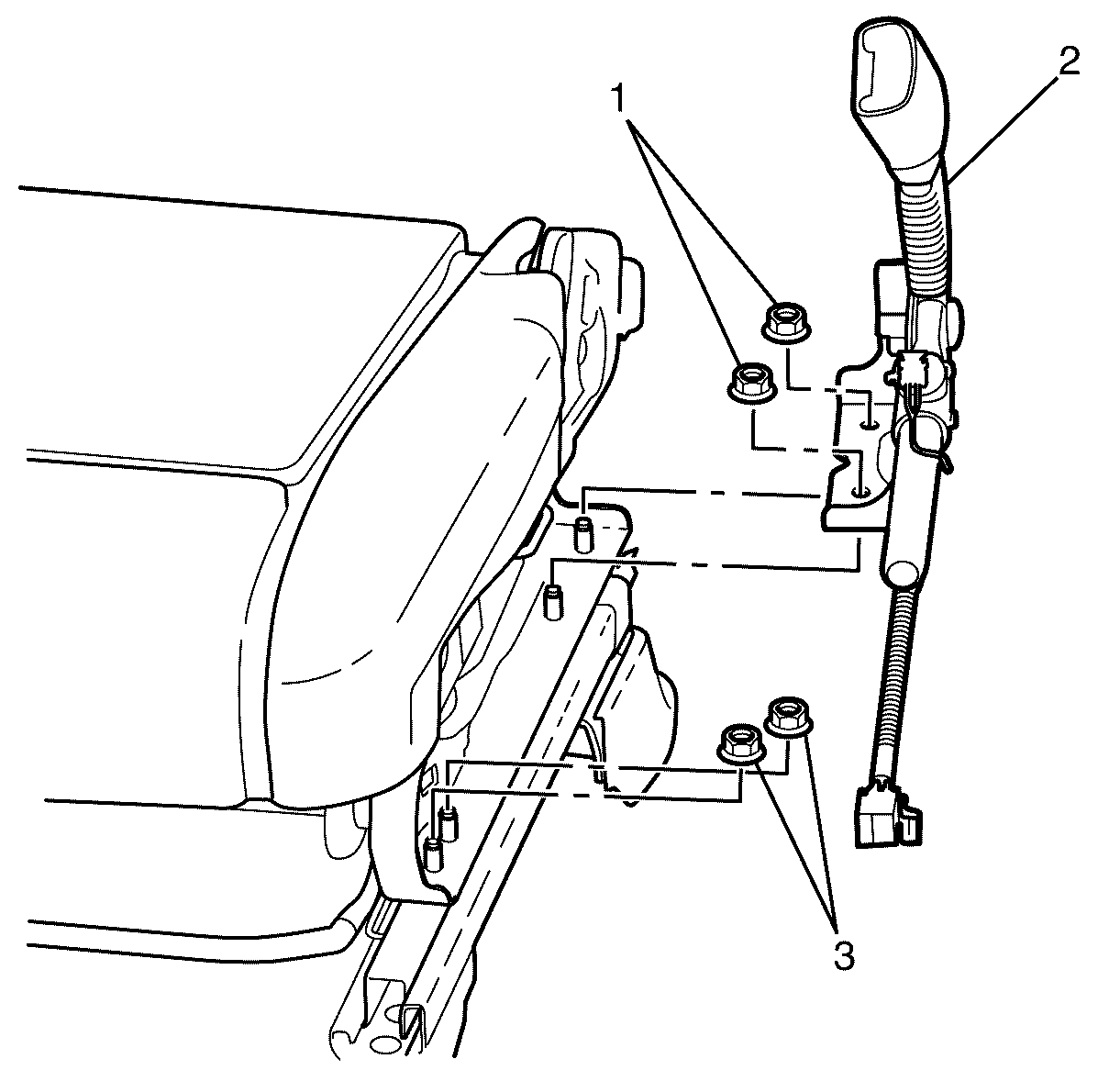 1
2
3