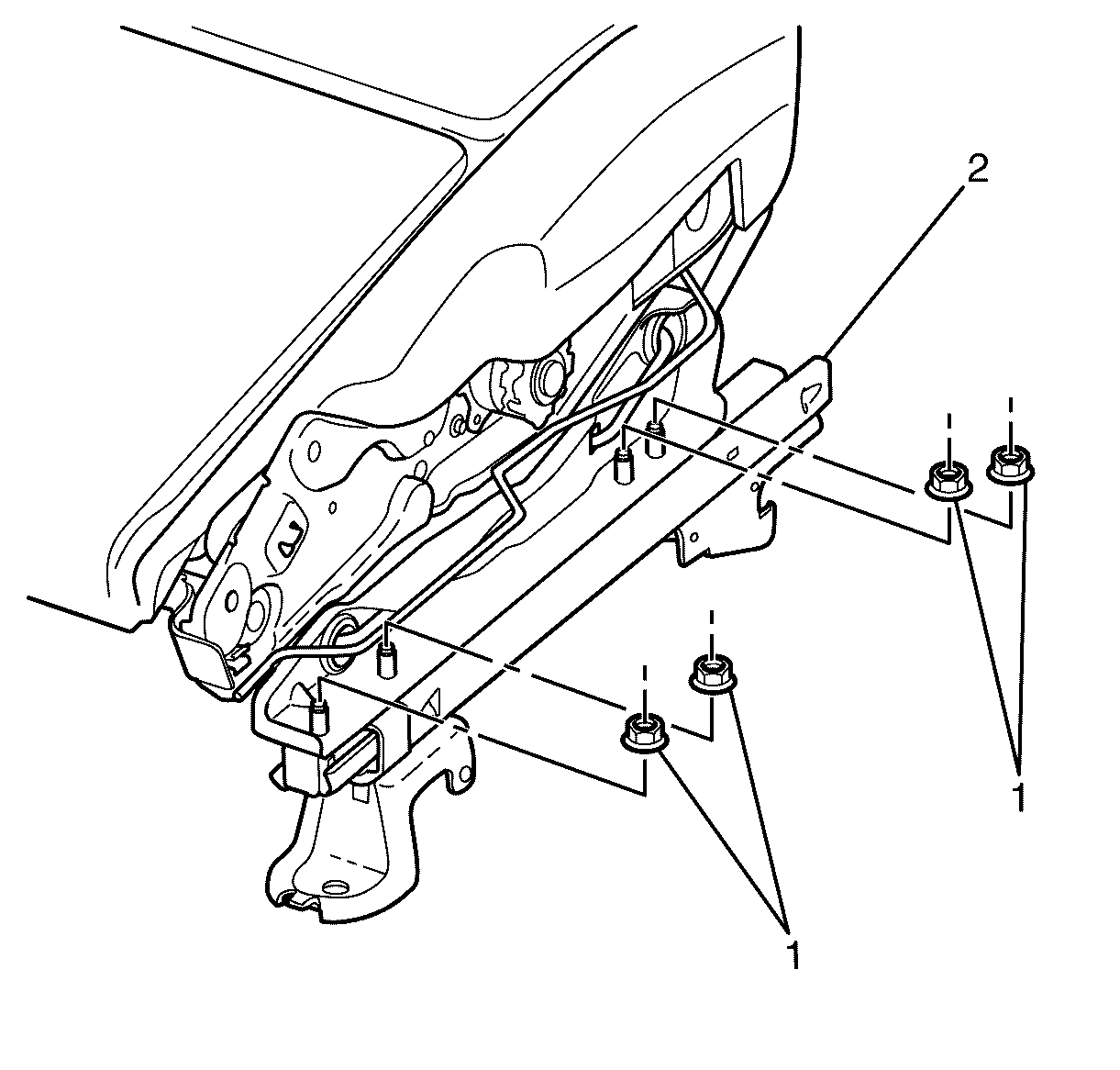 2
1
1