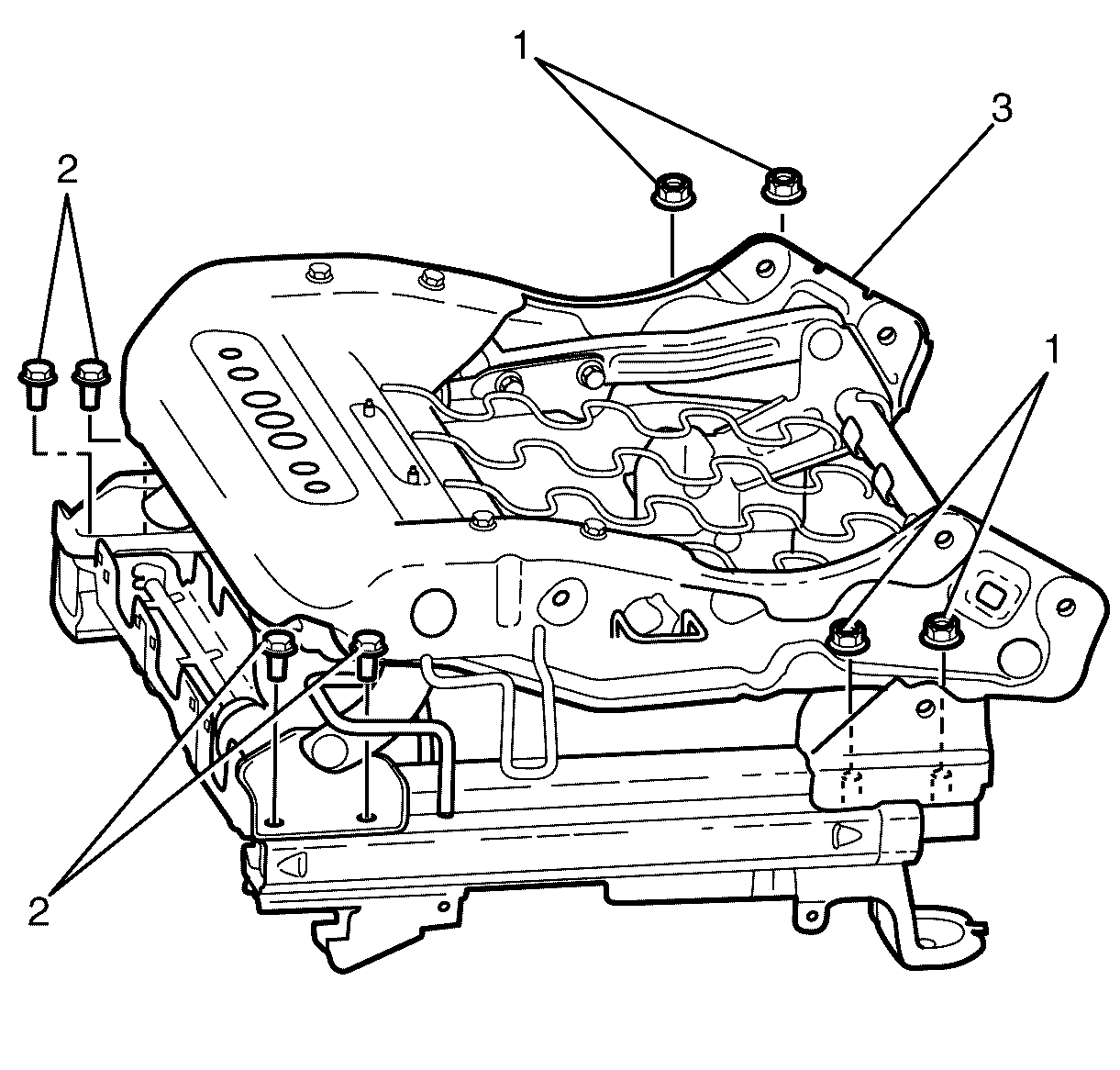 1
3
2
1
2