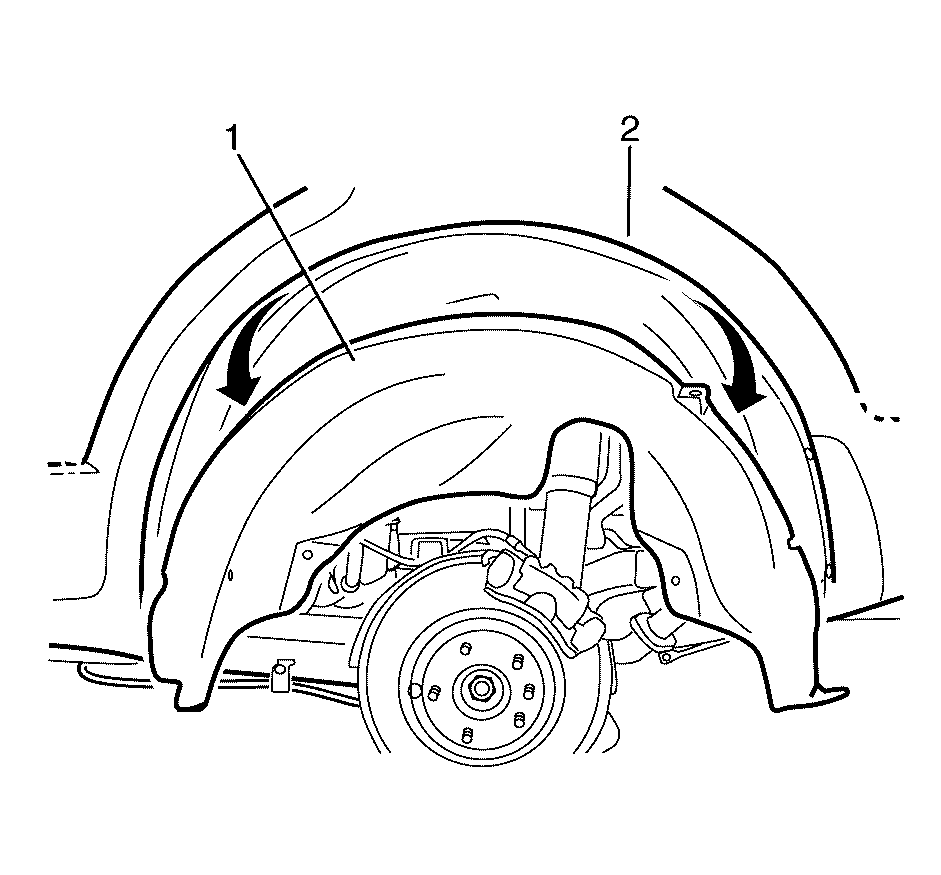 1
2