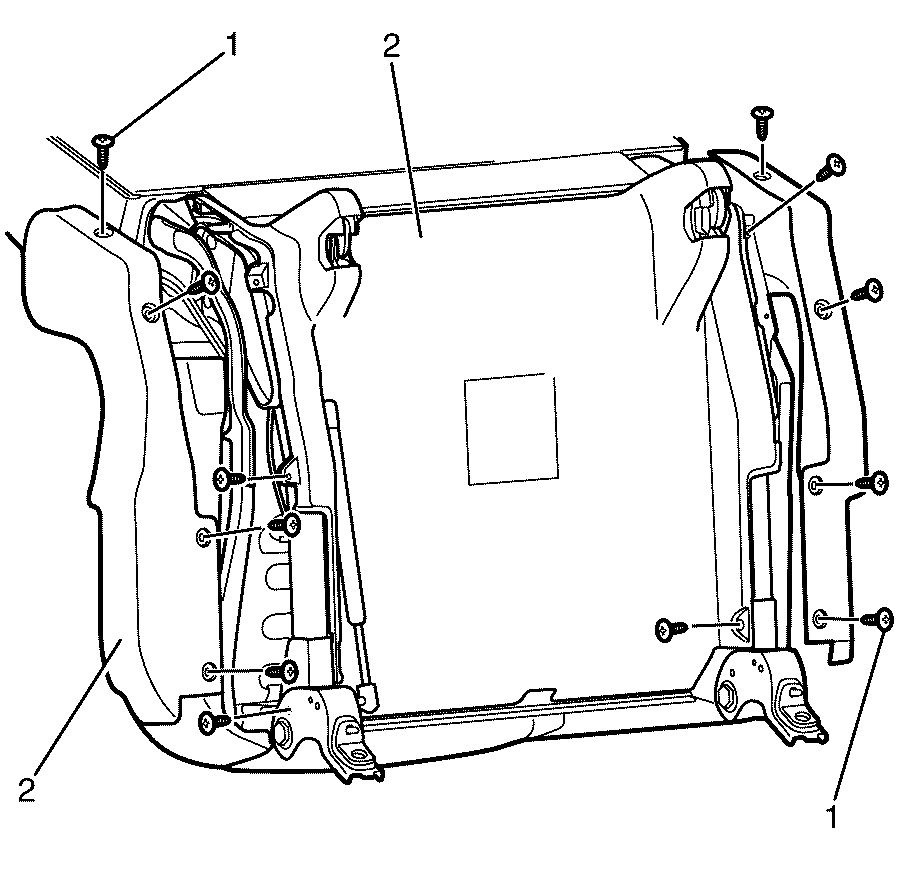 1
2
2
1