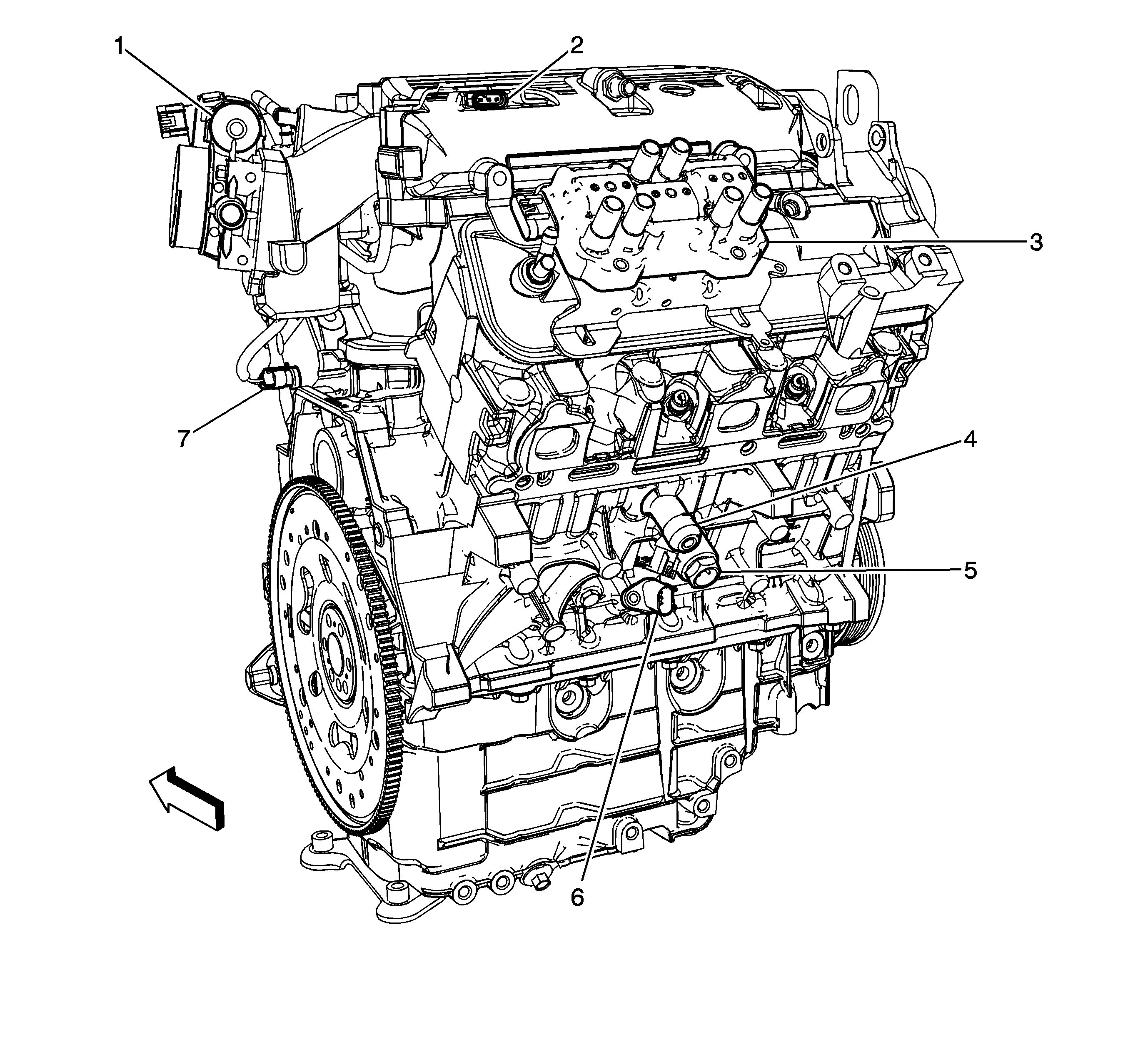 1
2
3
7
4
5
6