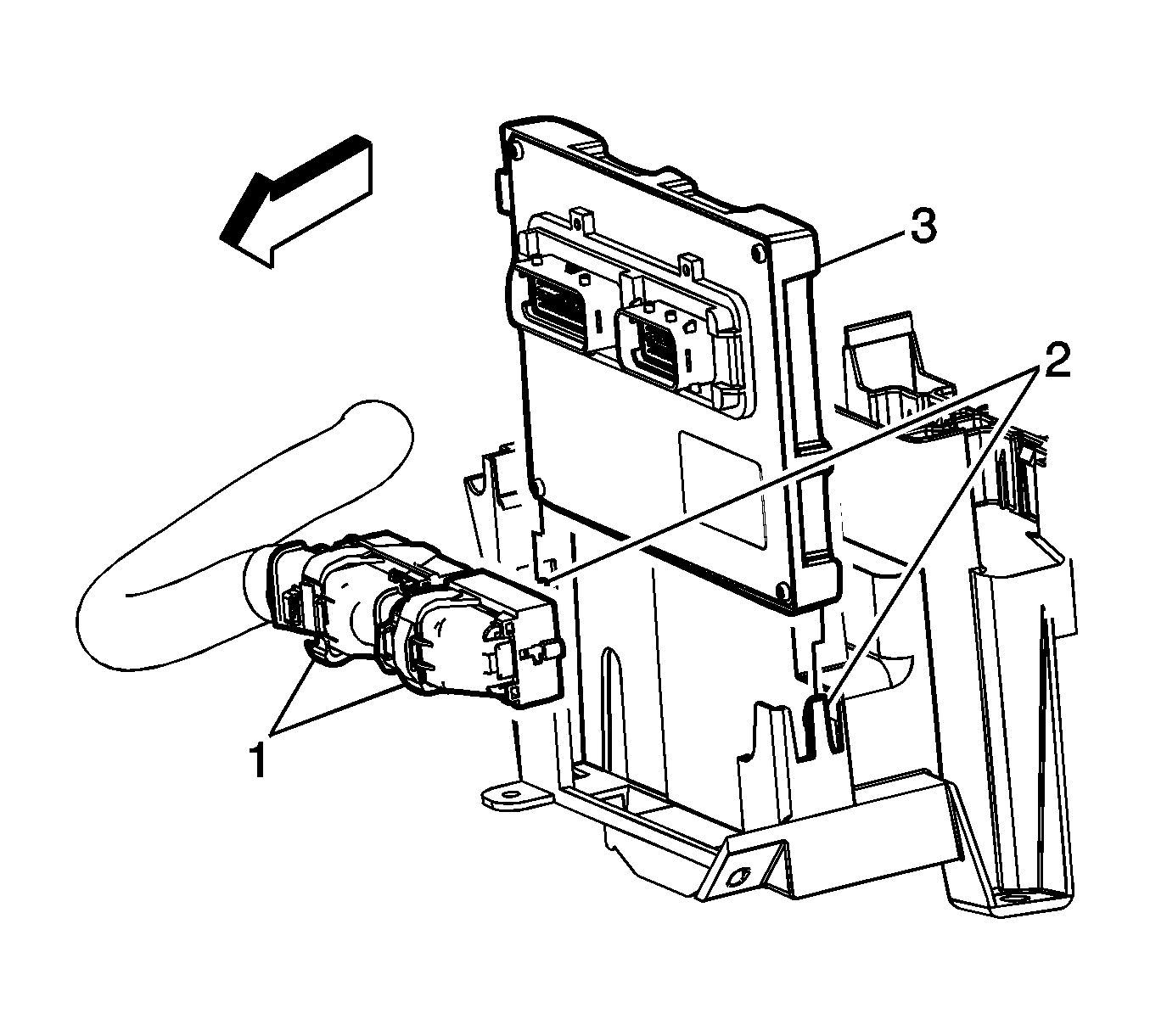 3
2
1