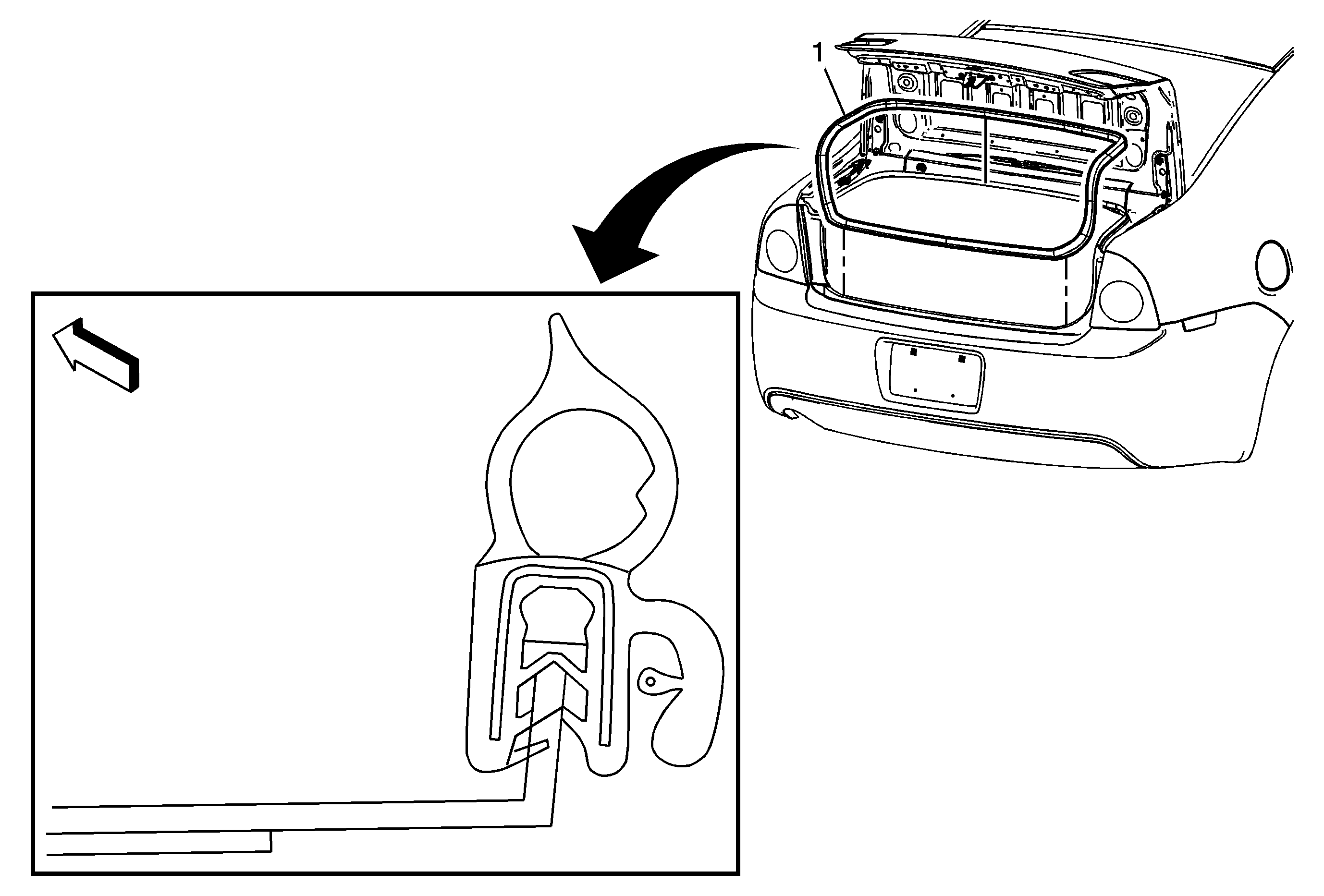 1