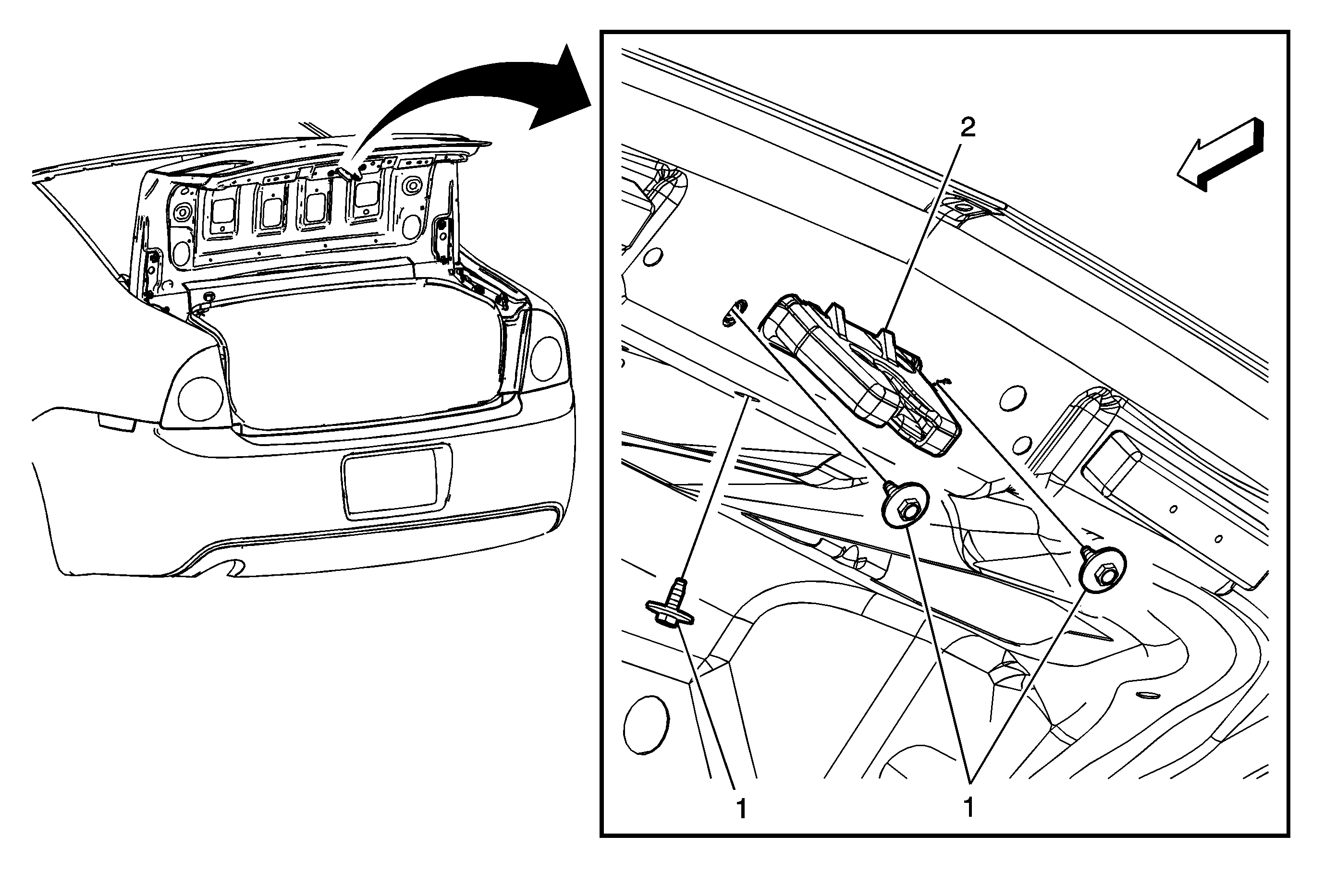 2

1

1