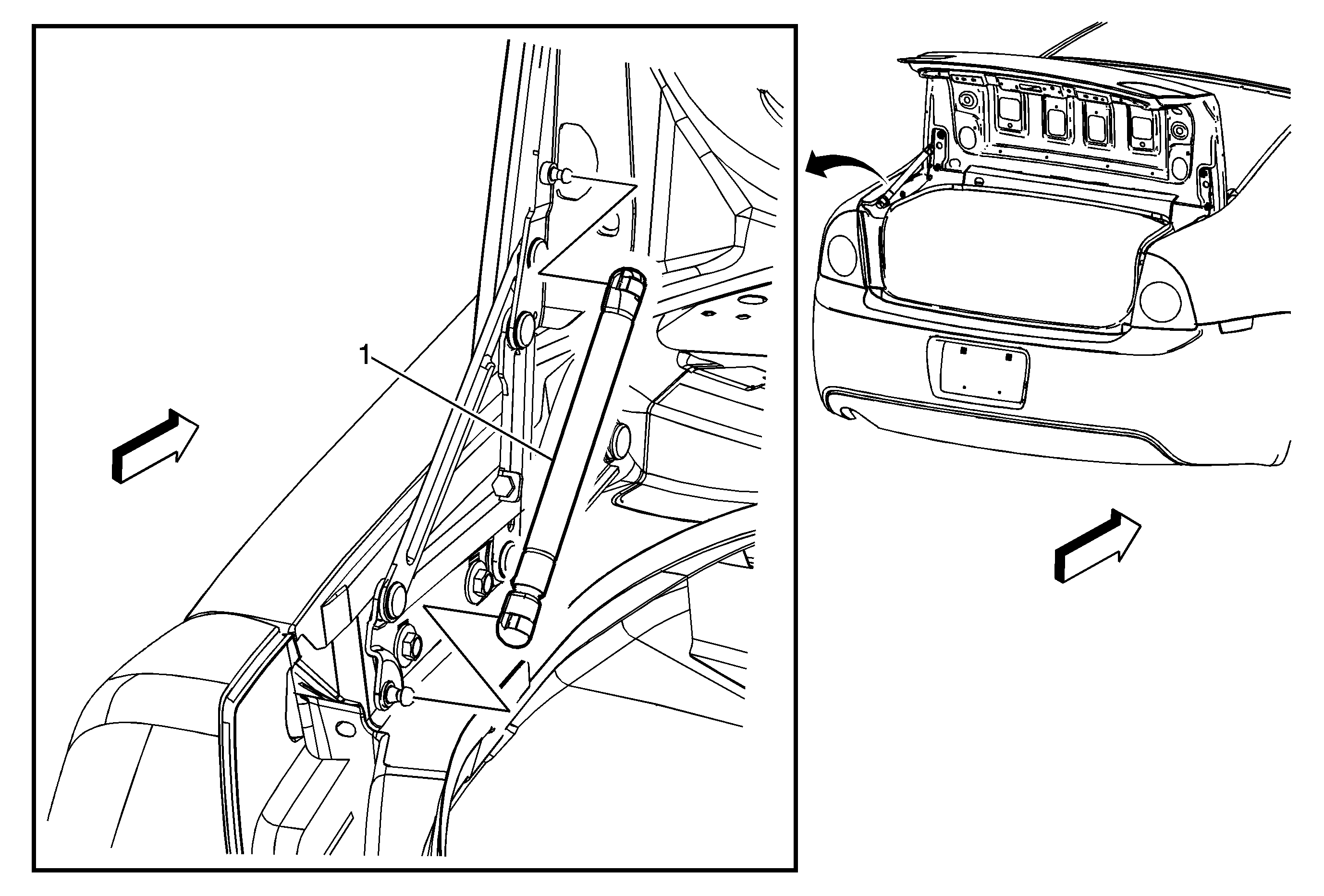 1