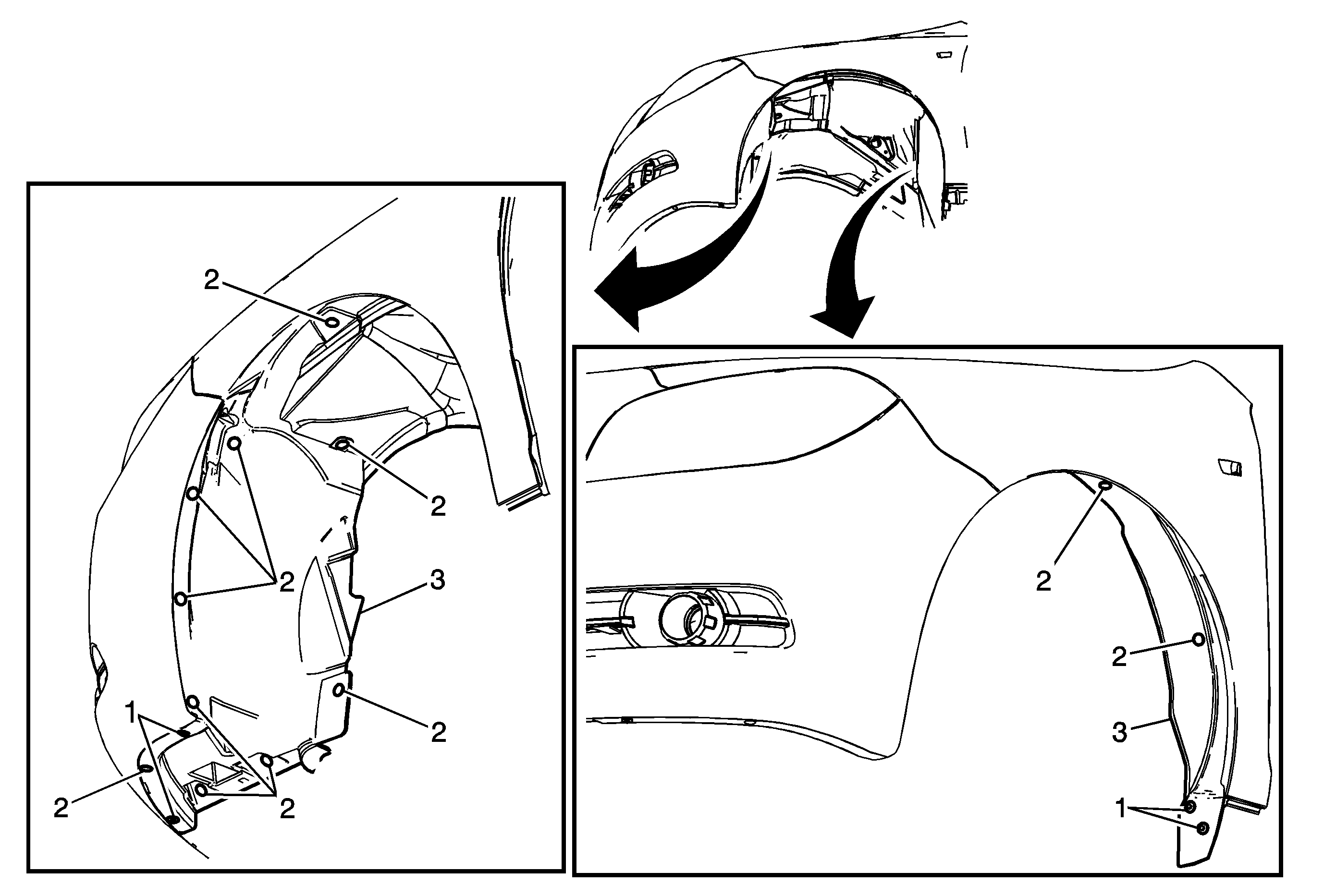 2
2
2
3
1
2
2
2
2
2
3
1