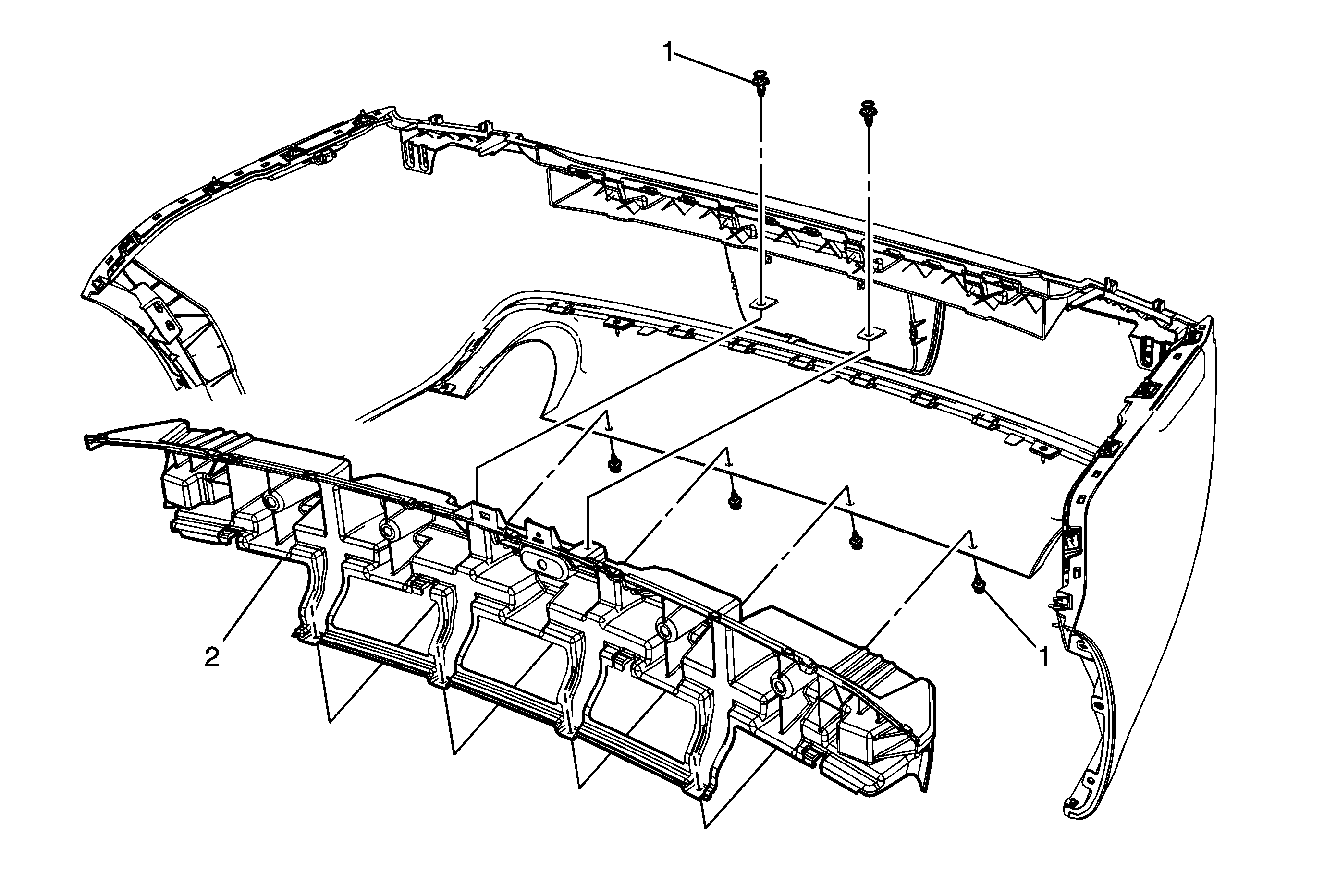 1
2
1