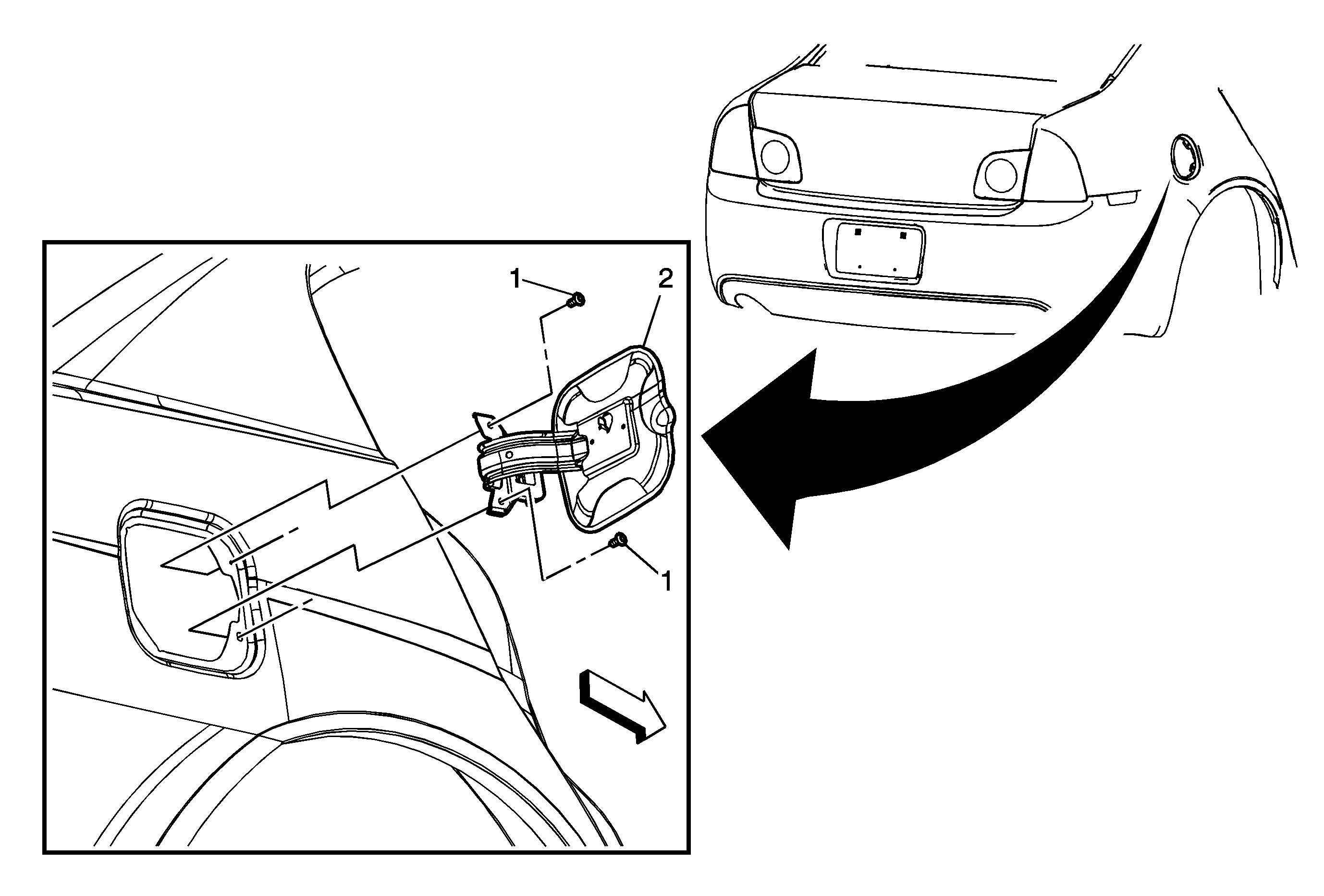 1
2
1