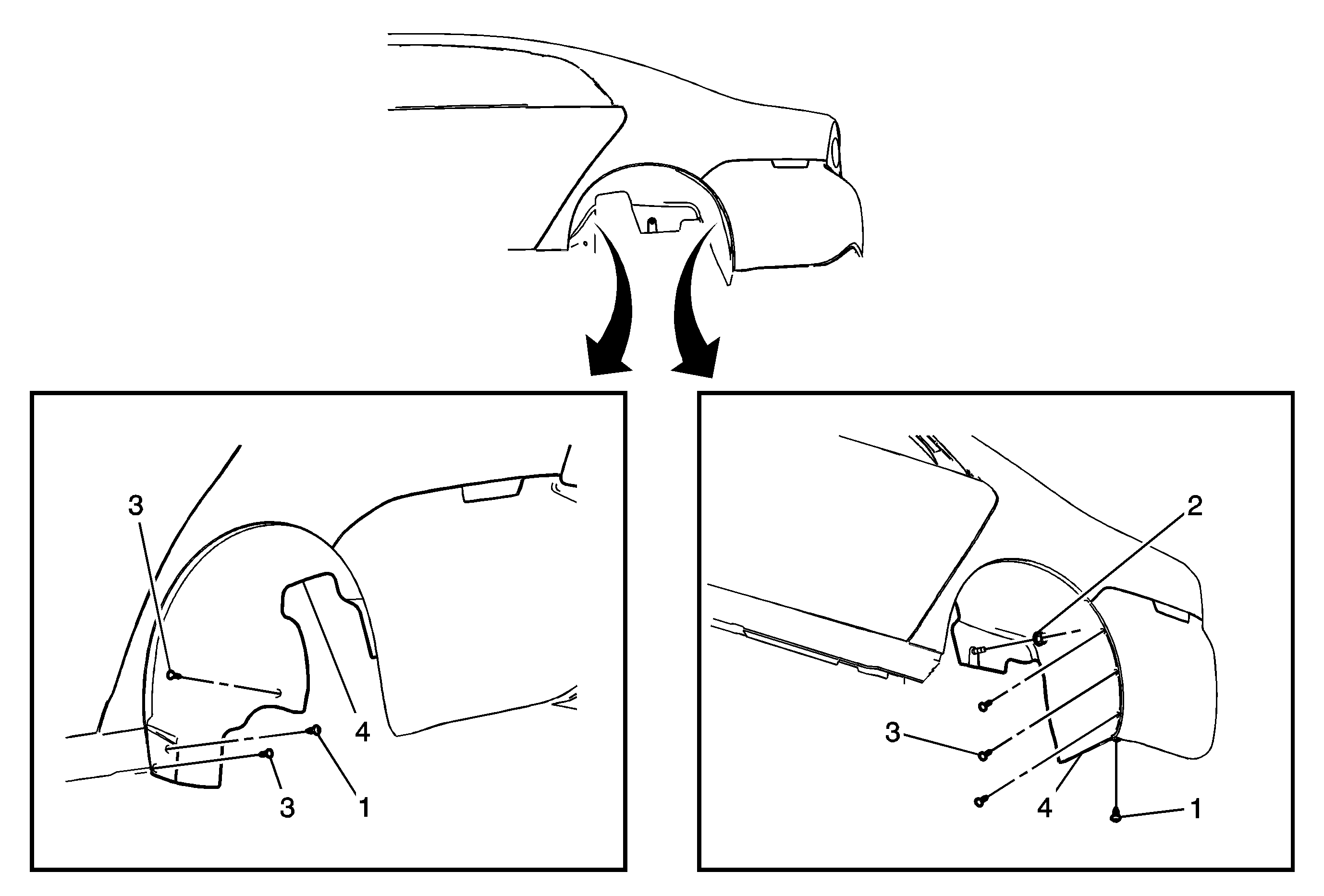 3
4
3
1
2
3
4
1