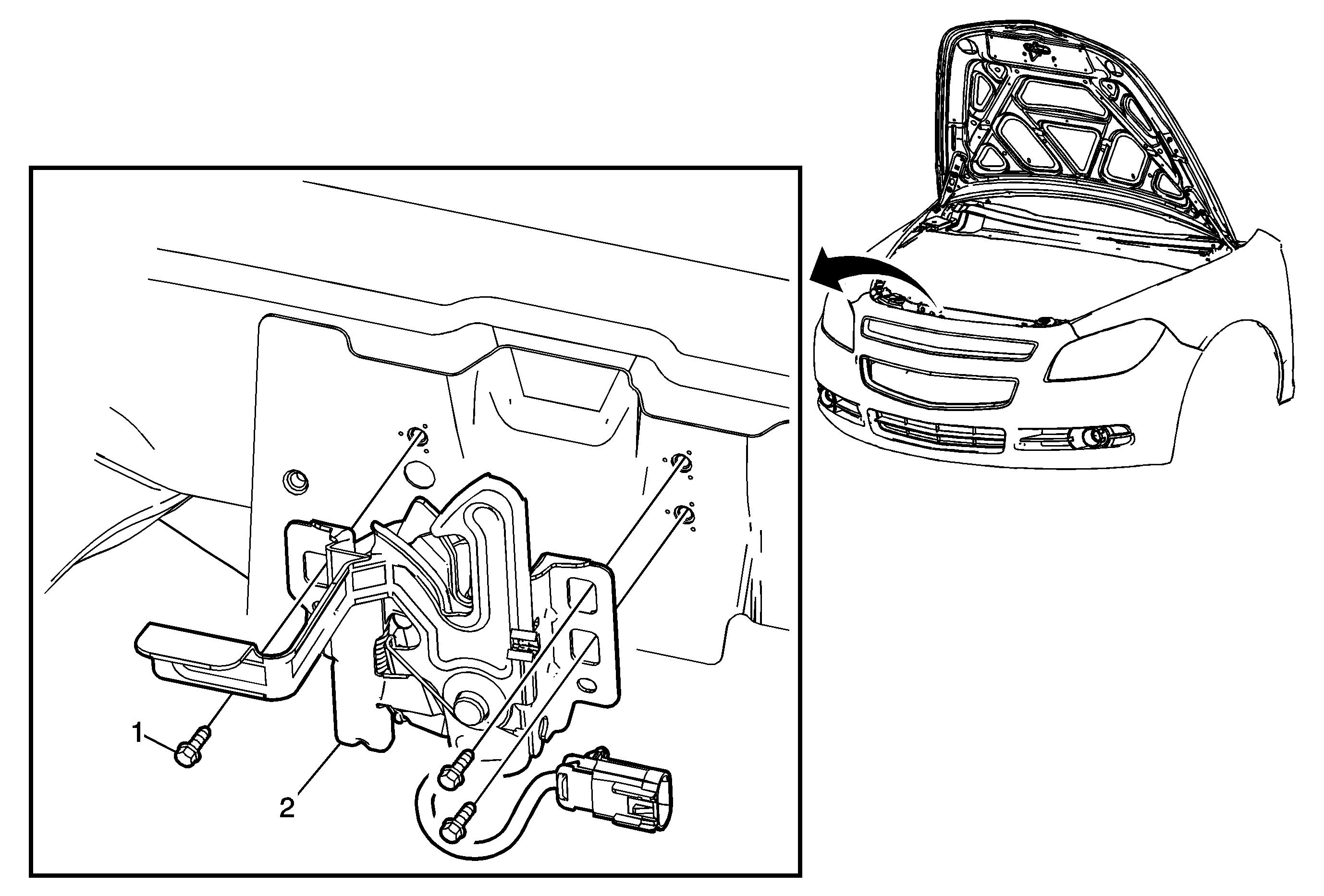 1
2