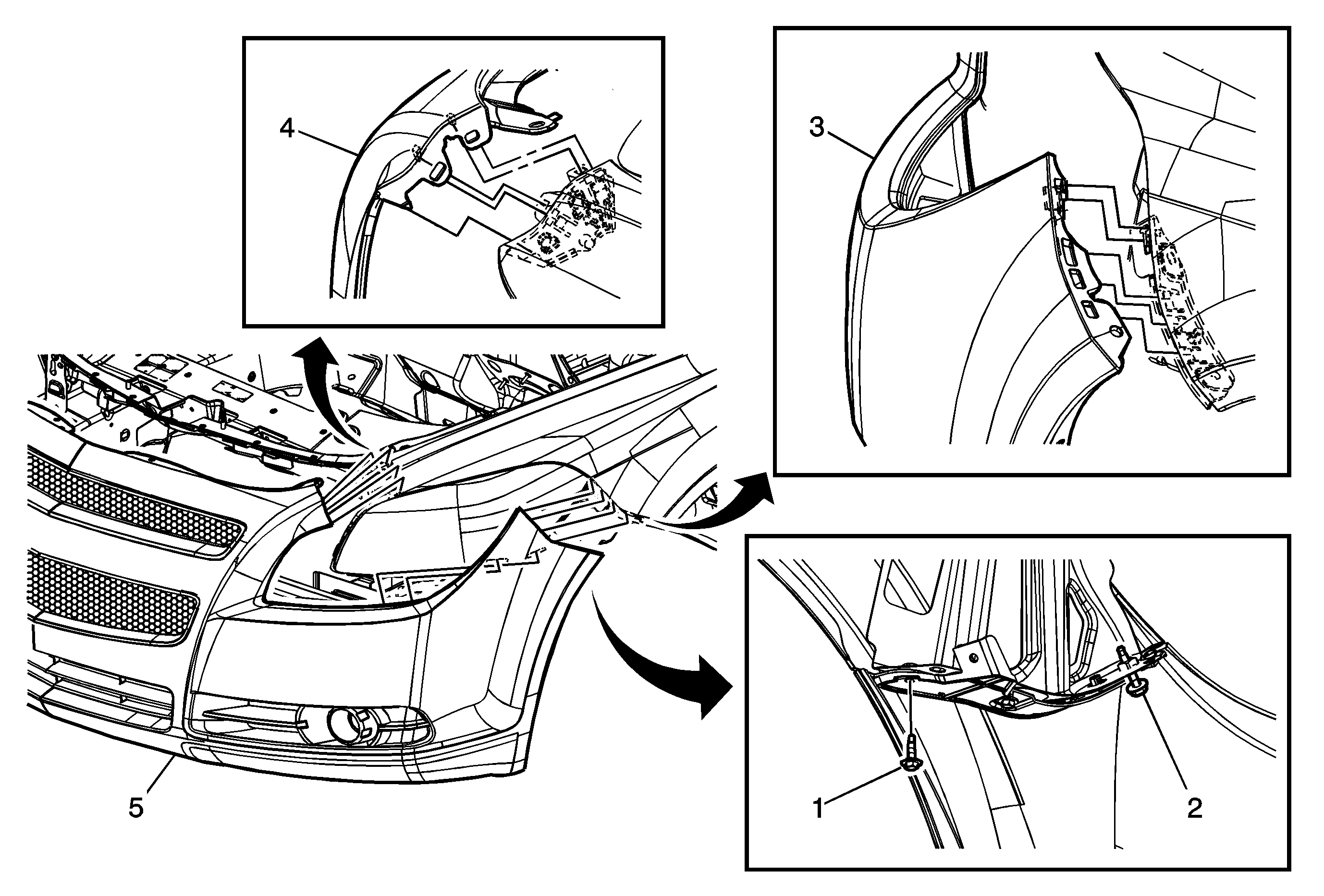 4
3
5
1
2