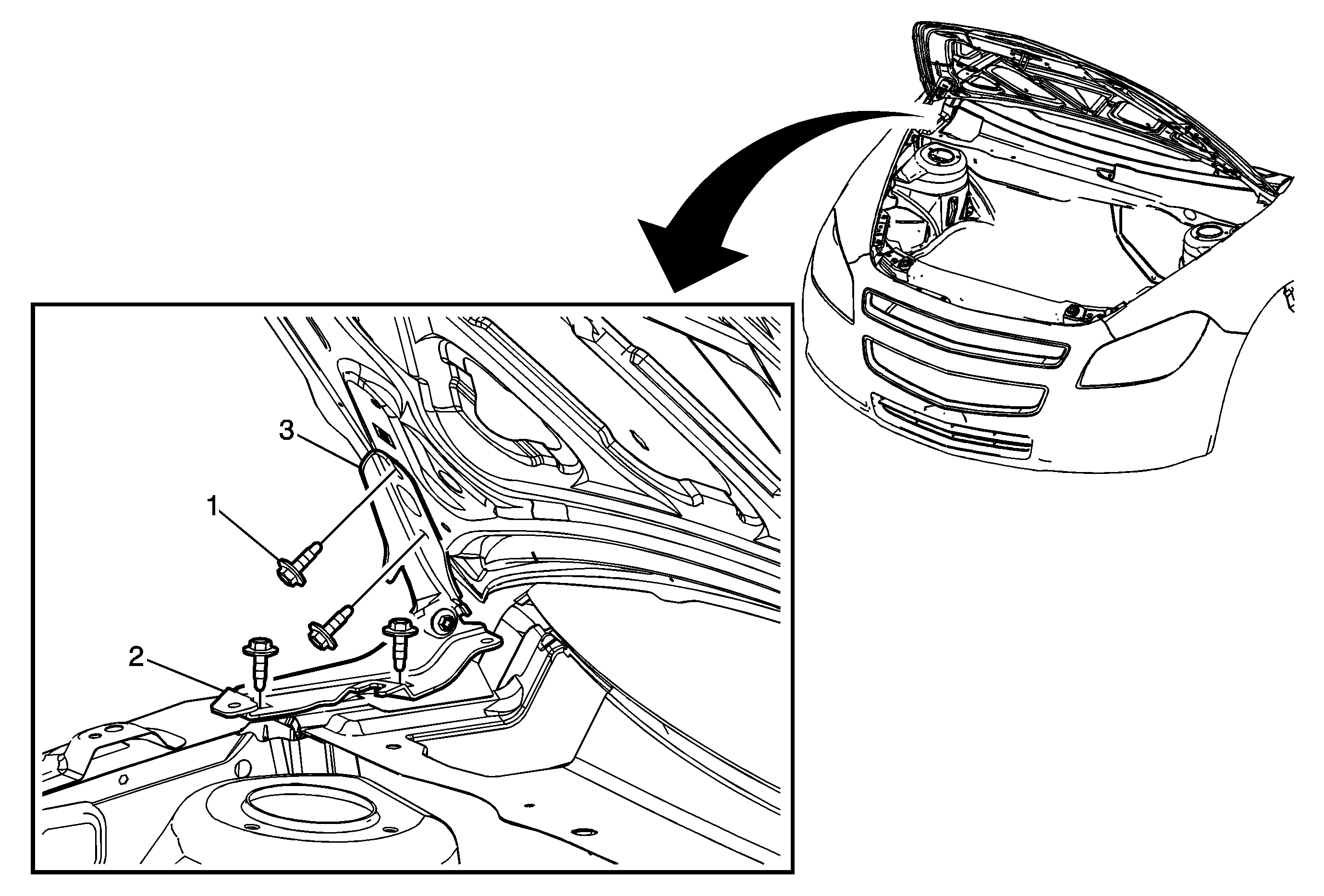 3
1
2