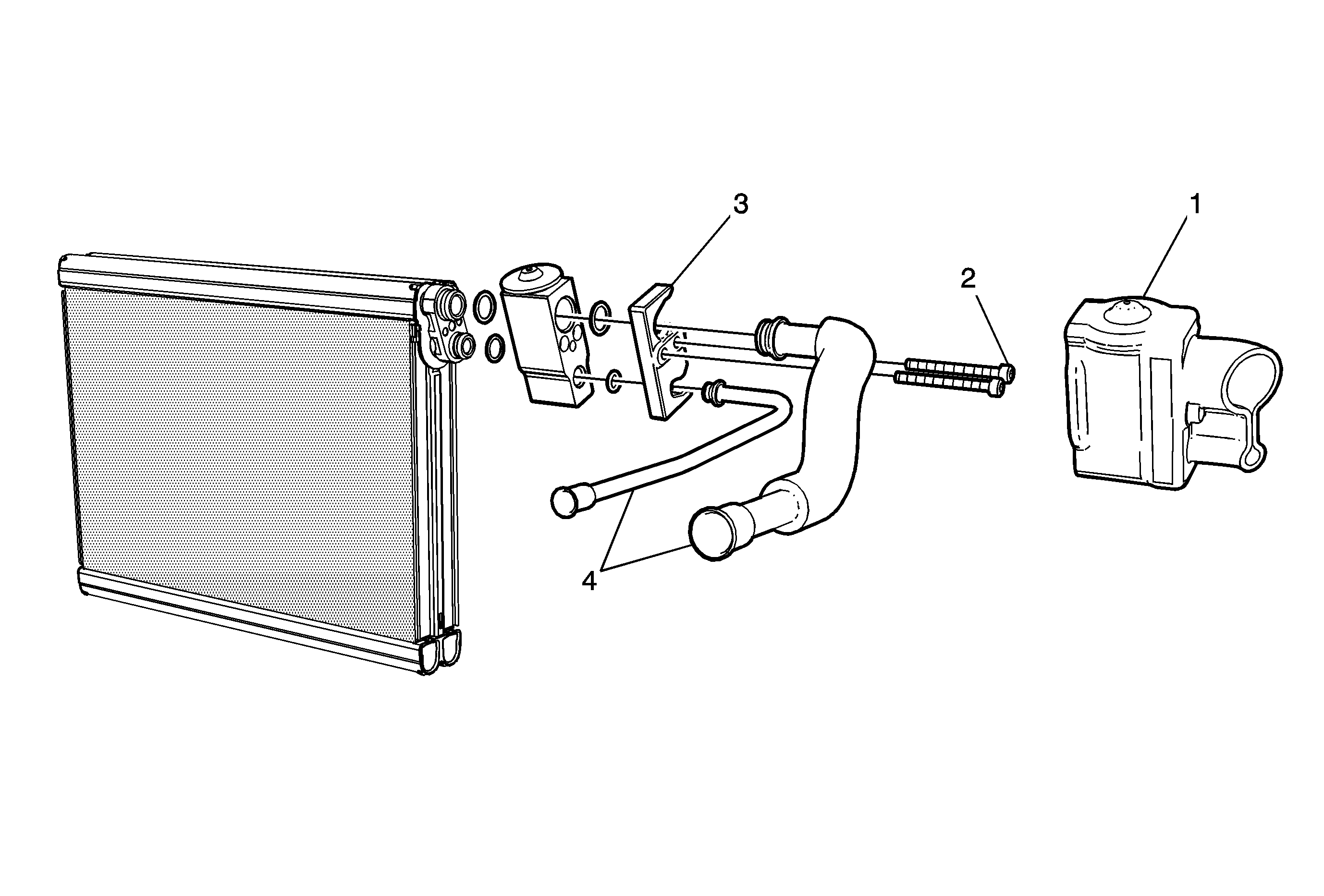 3
1
2
4