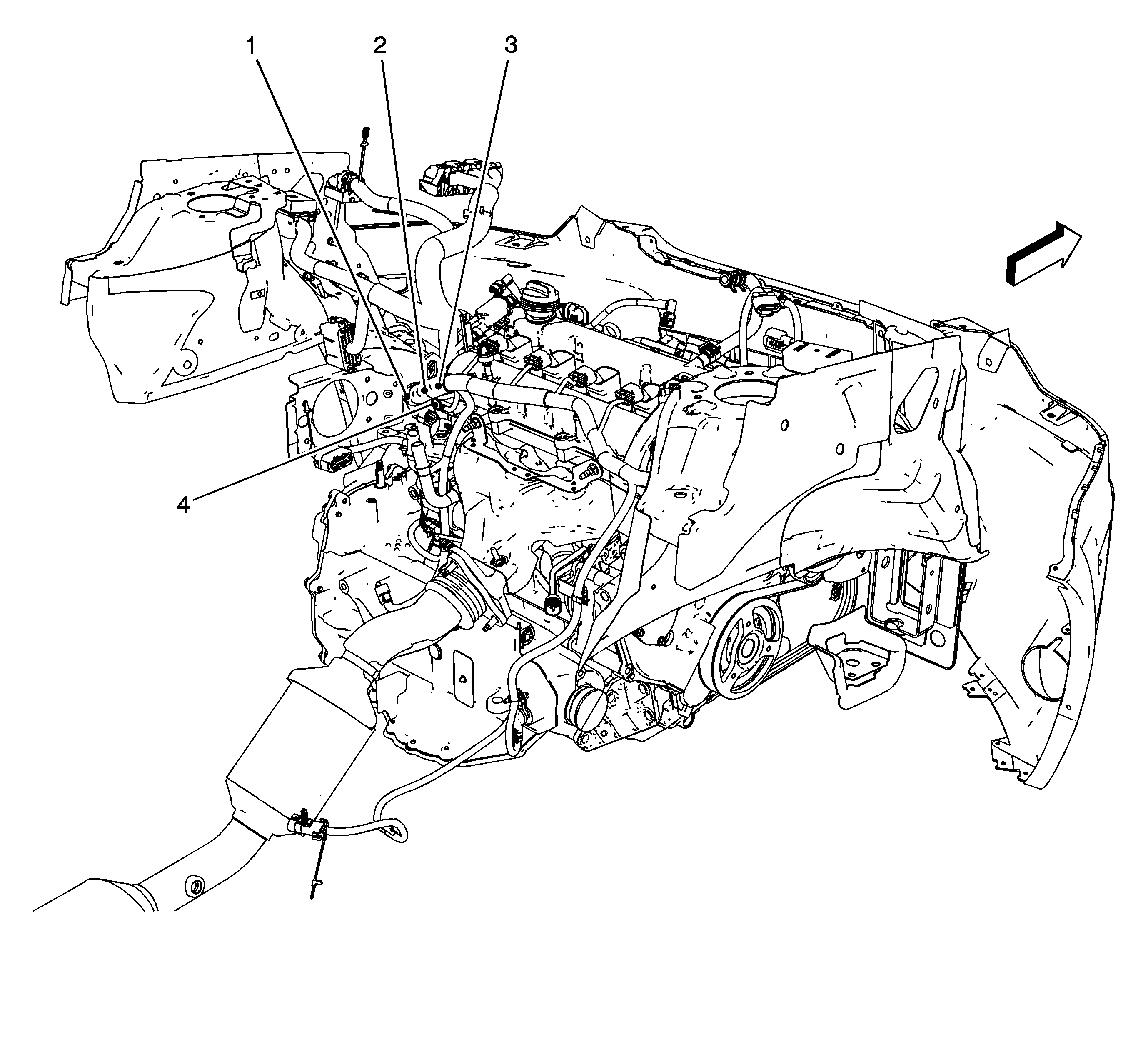 1
2
3
4