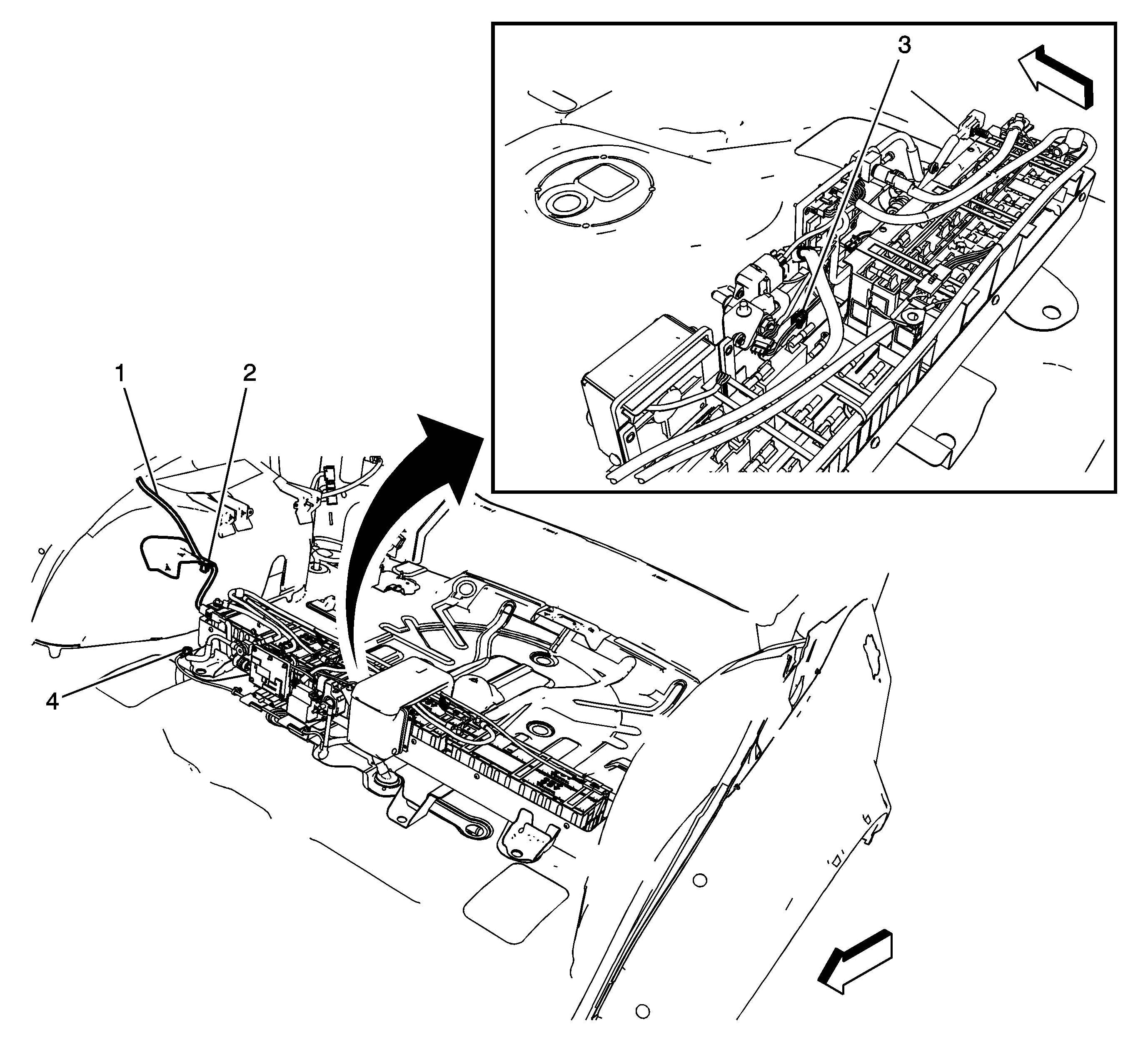 3

1
2

4