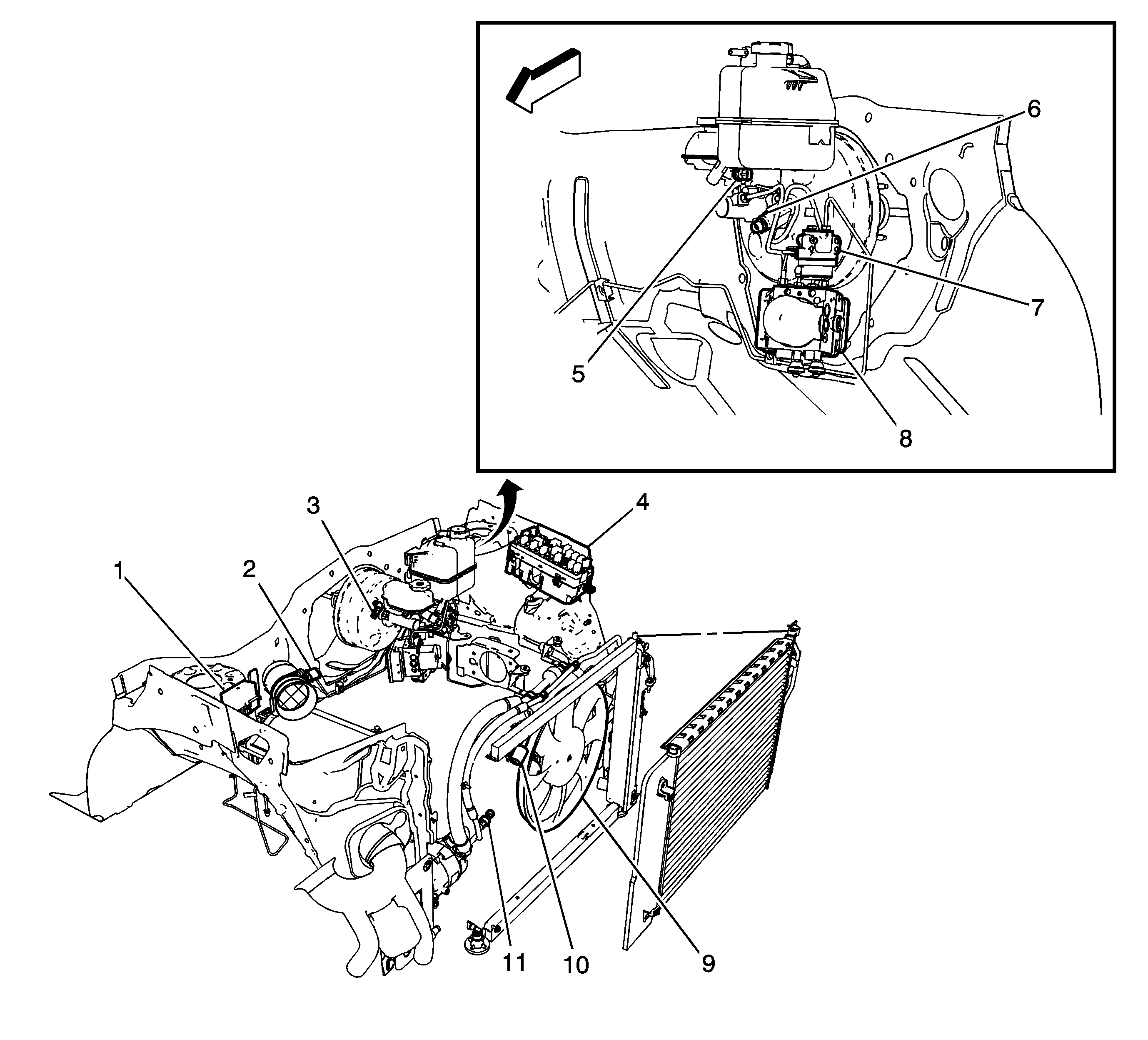 6
7
5
8
3
4
1
2
11
10
9