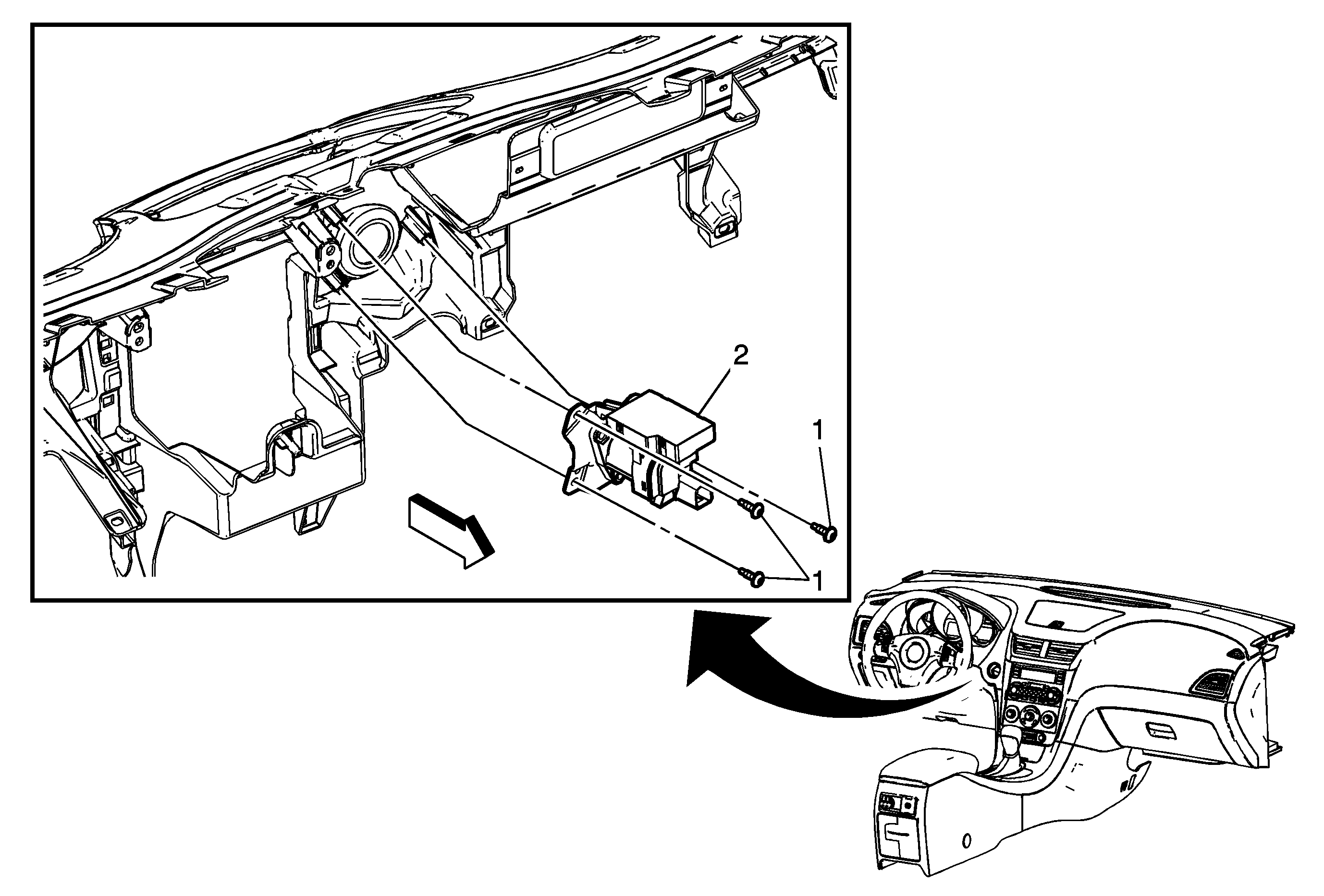 2
1
1