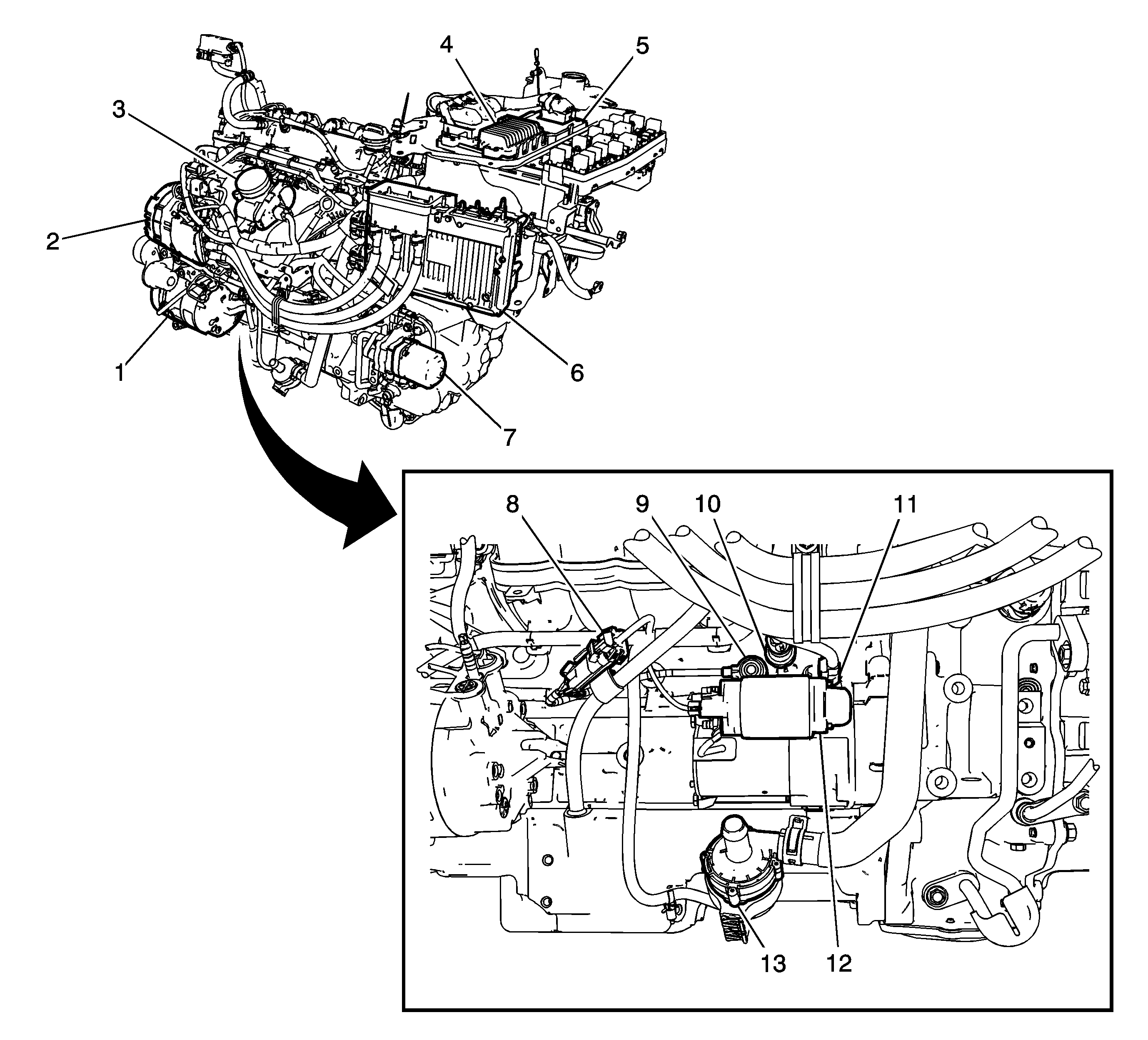 4
5
3
2
1
6
7
8
9
10
11
13
12