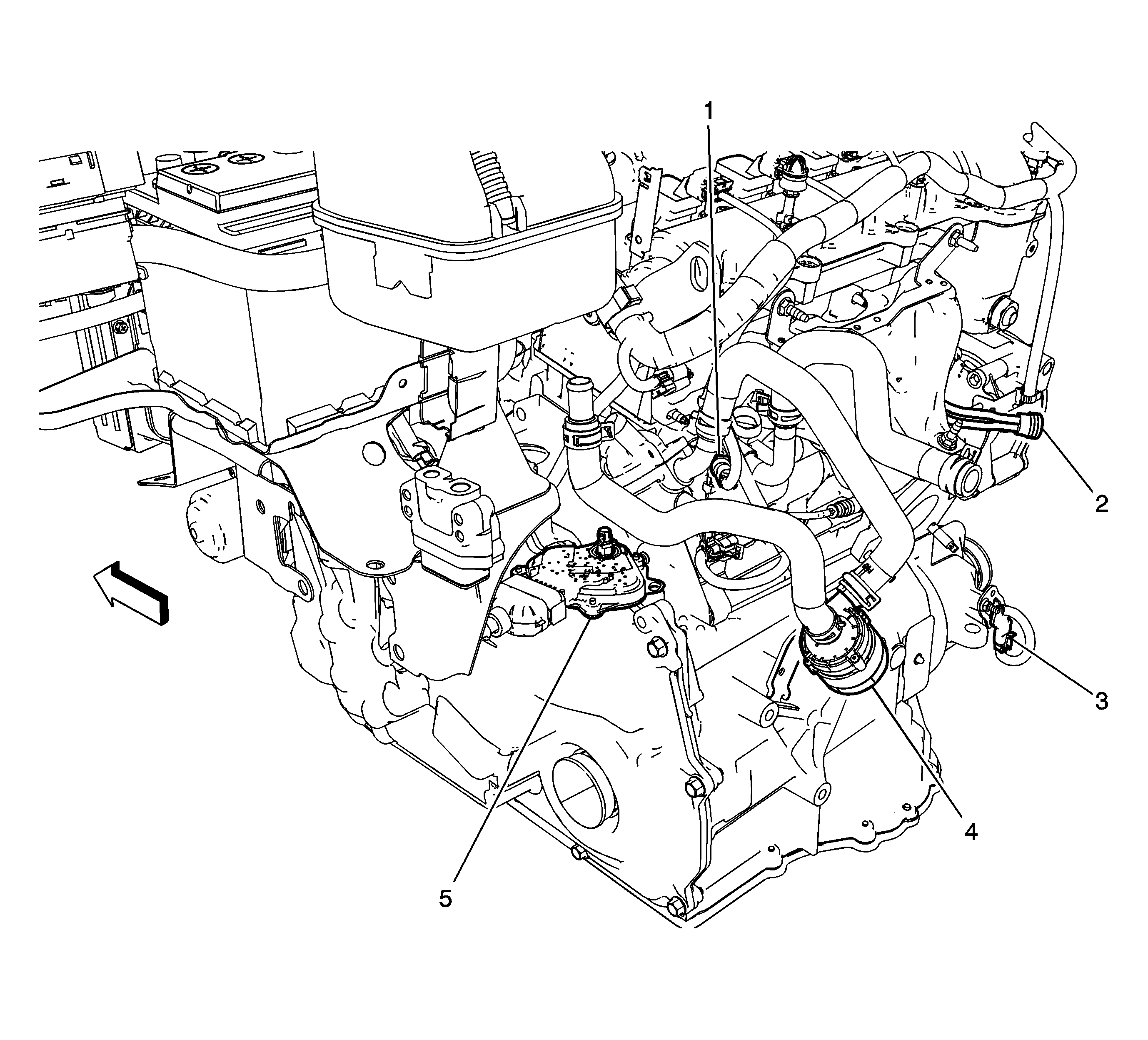 1
2
3
4
5