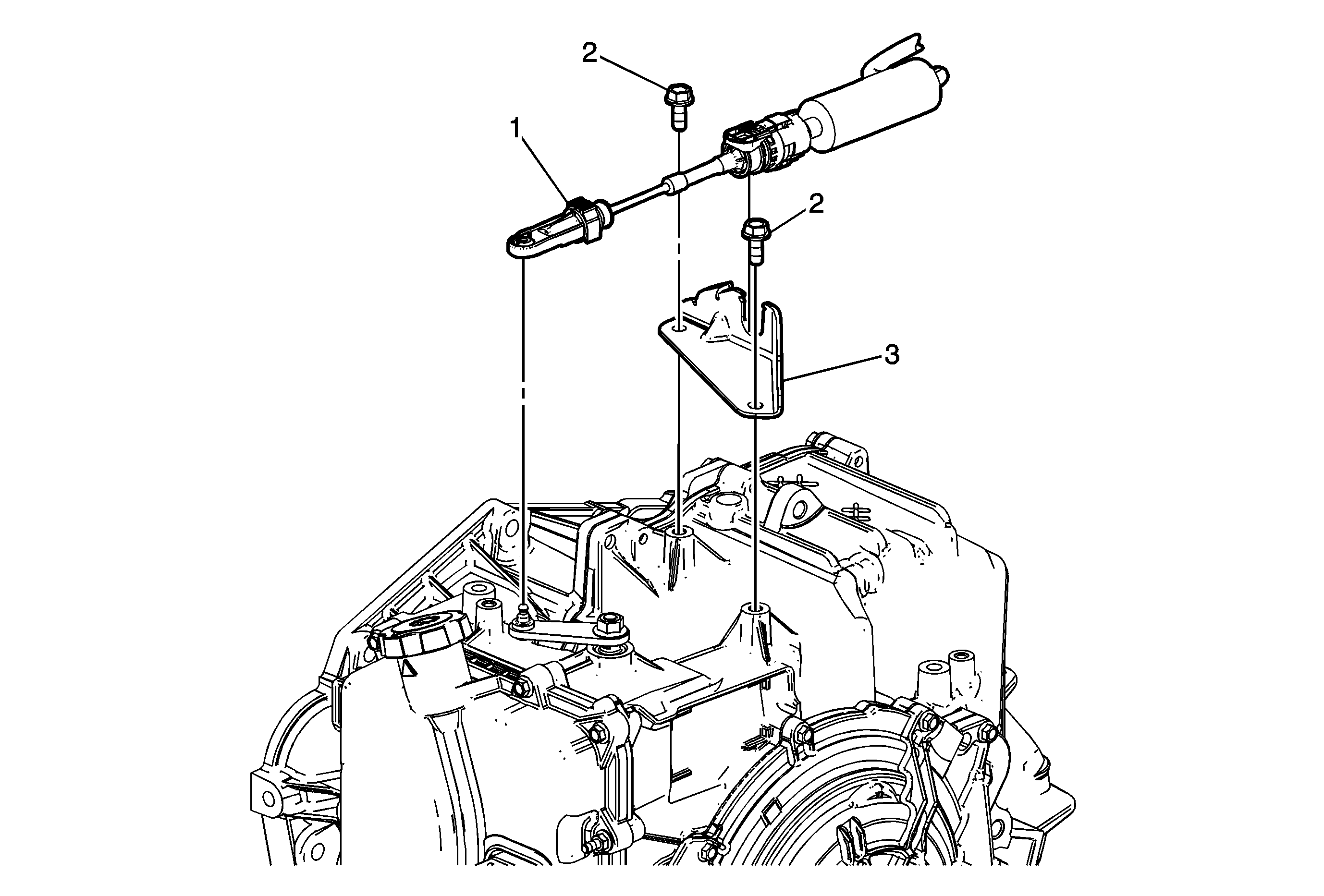 2
1
2
3