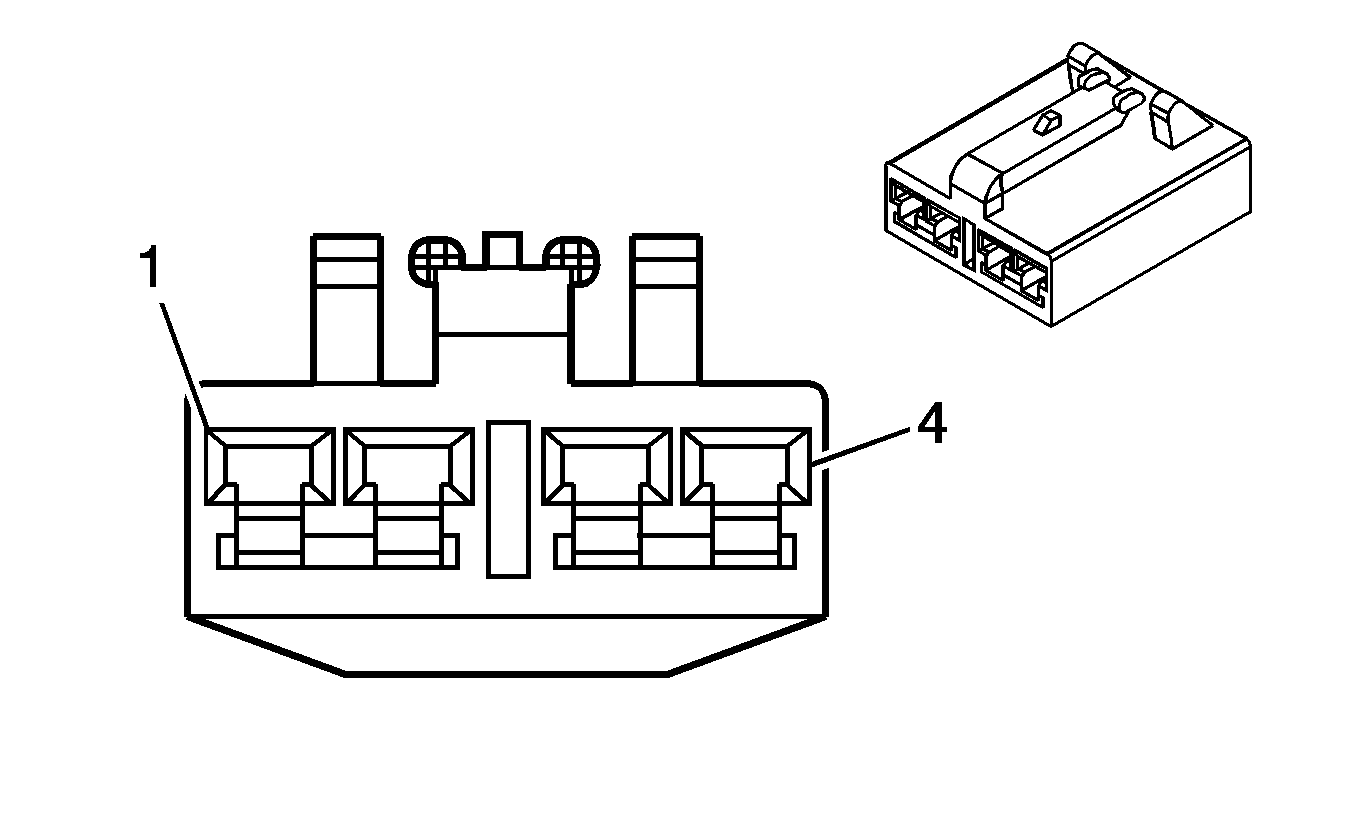 1
4