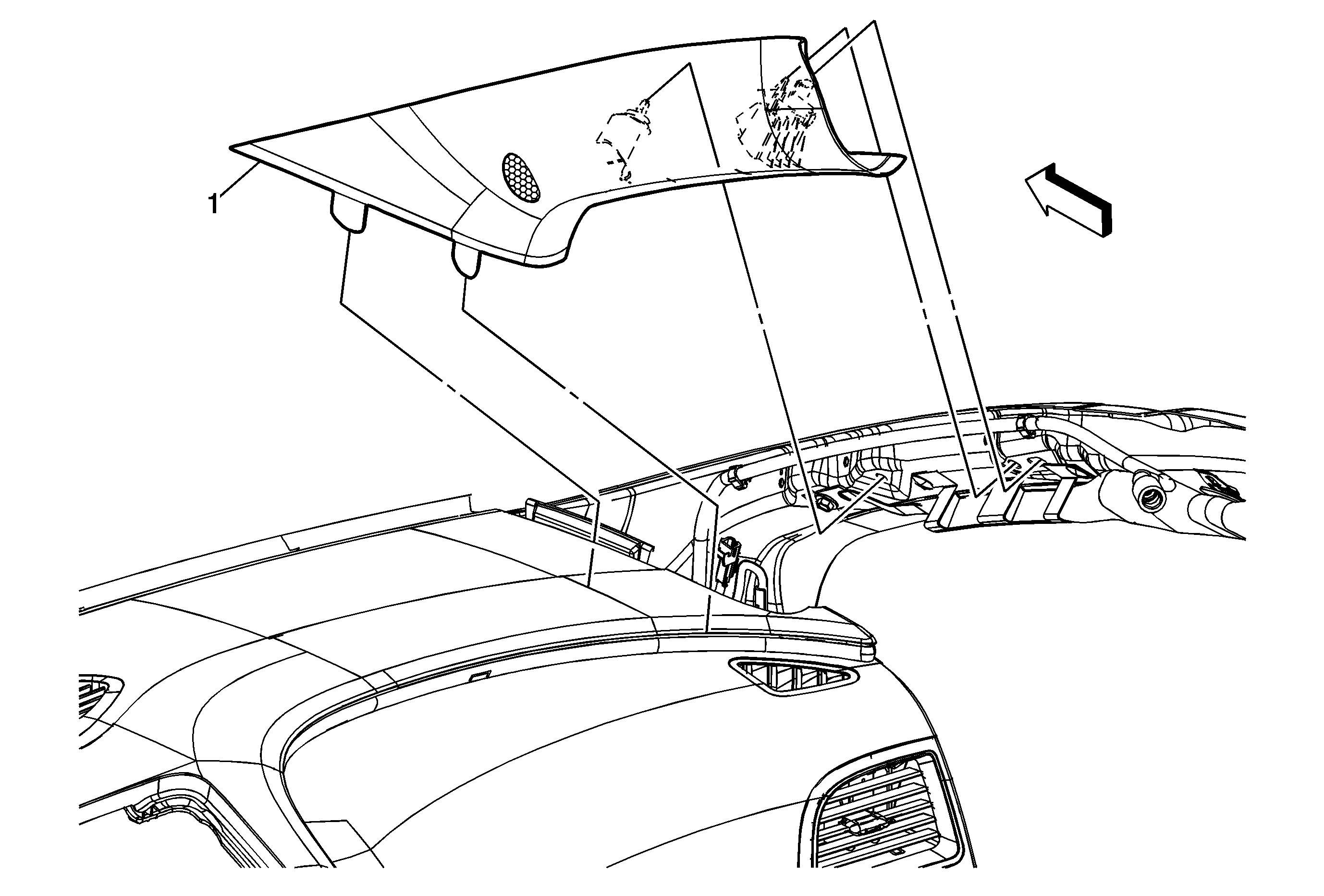 1