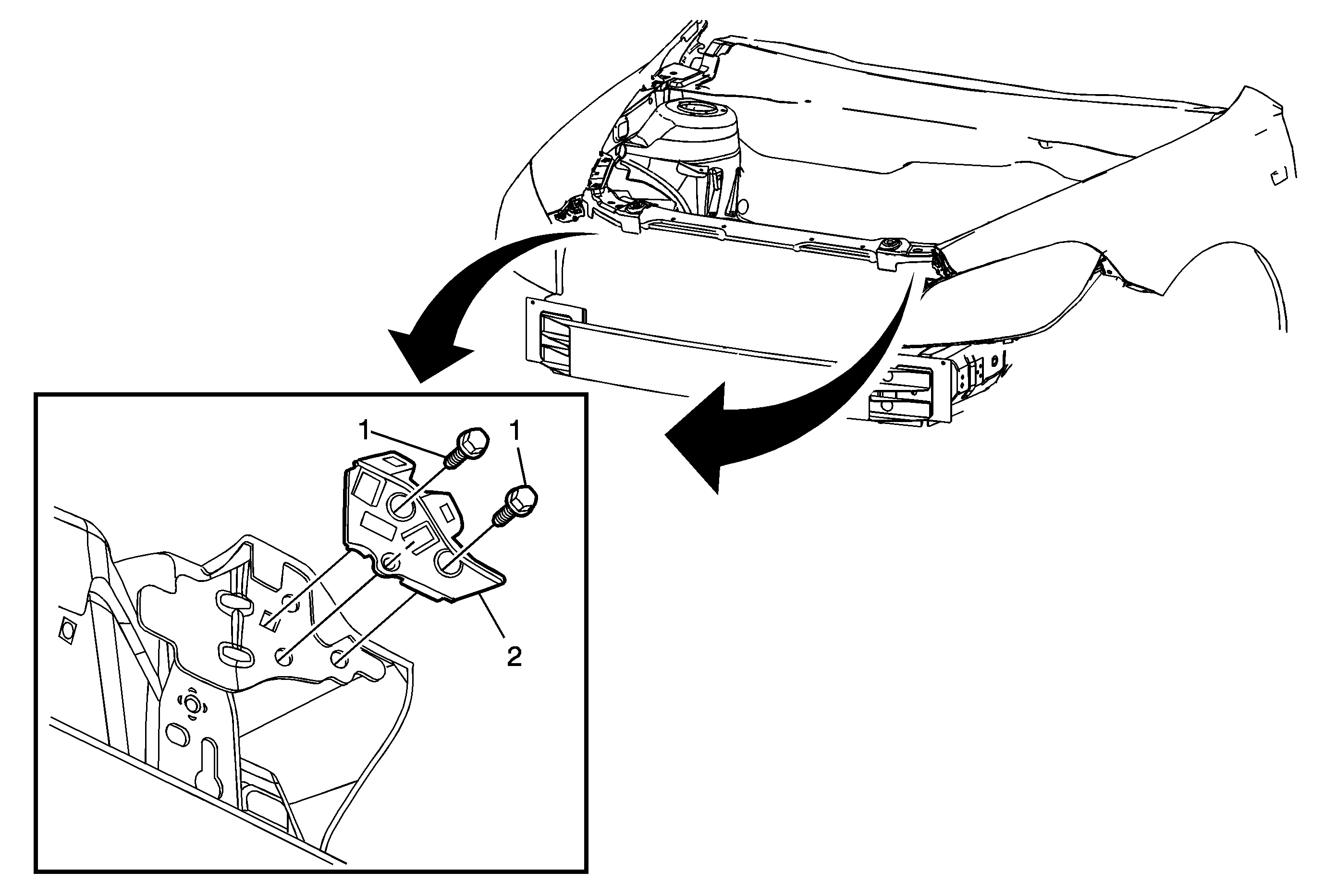 1
1
2