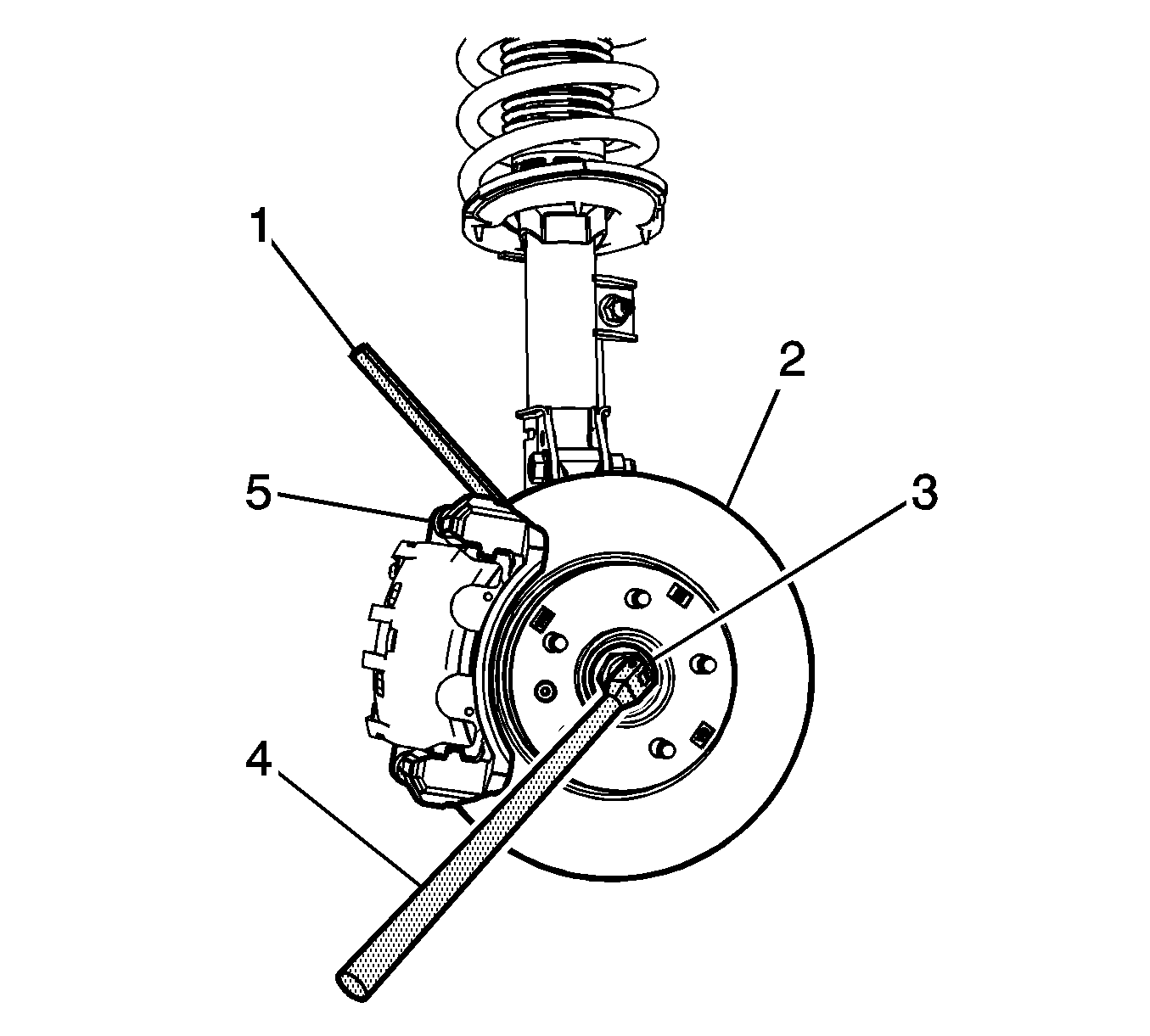 1
2
5
3
4