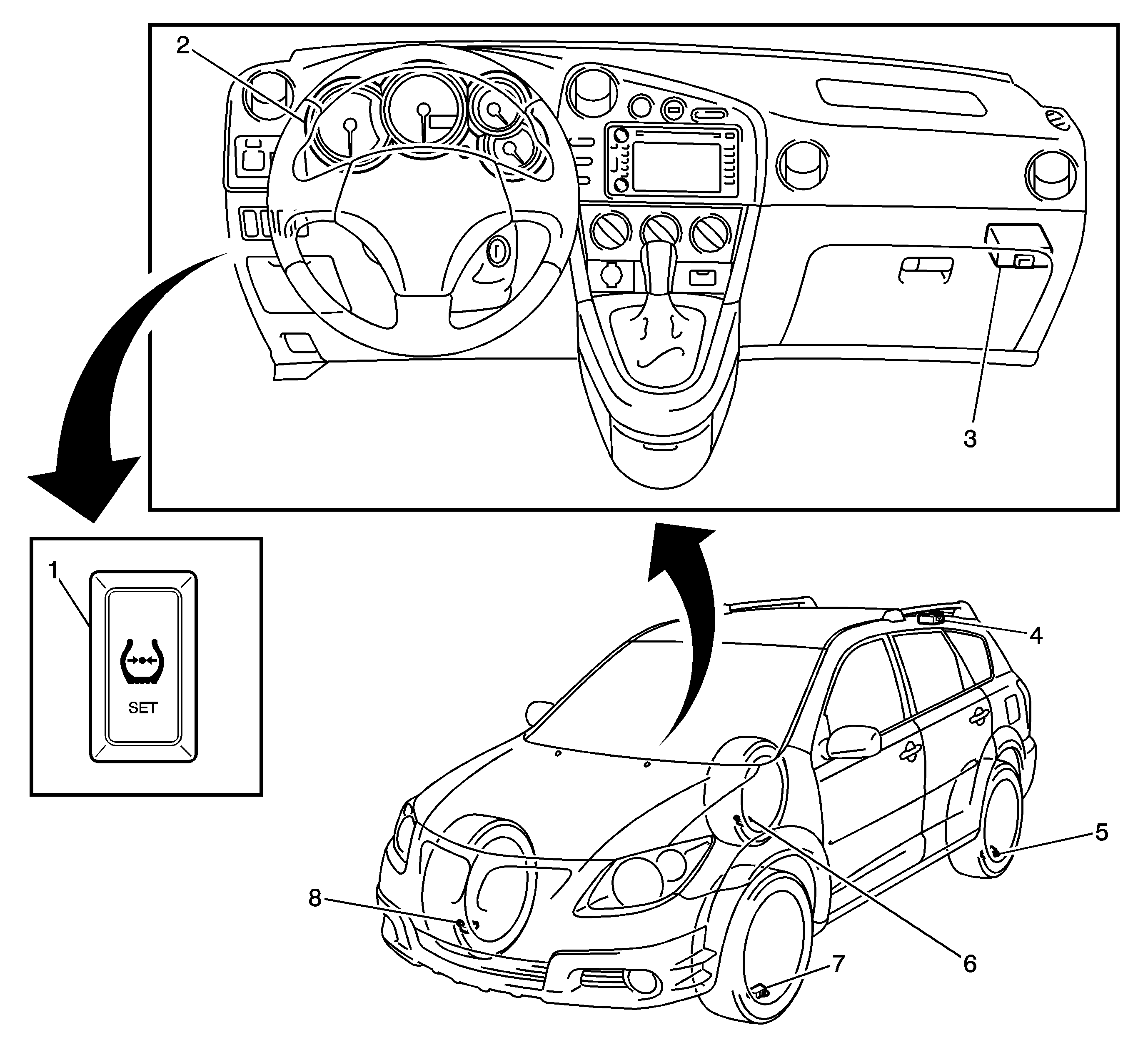 2

3

1

SET

4

5

8

6

7