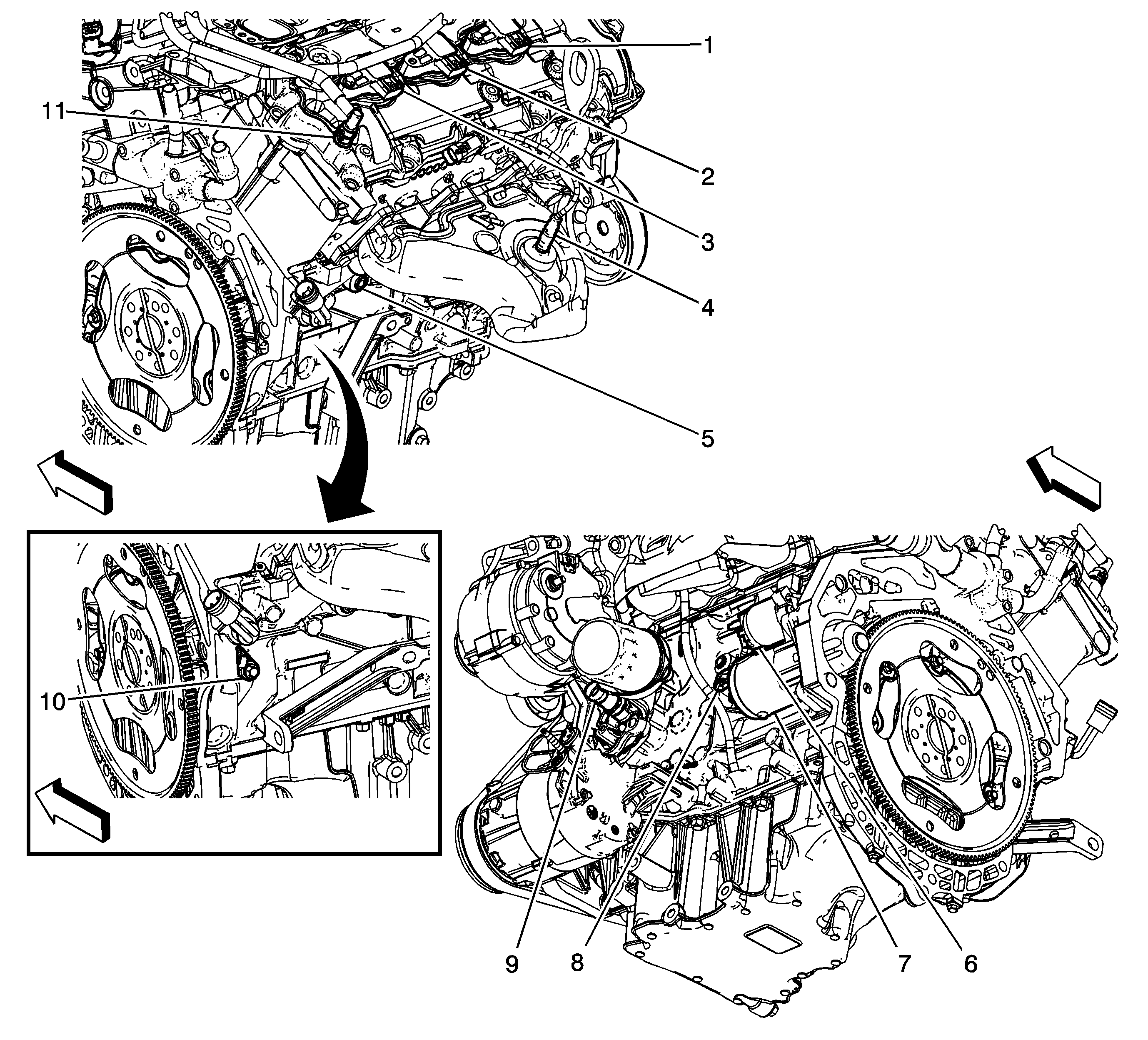 1
11
2
3
4
5
10
9
8
7
6