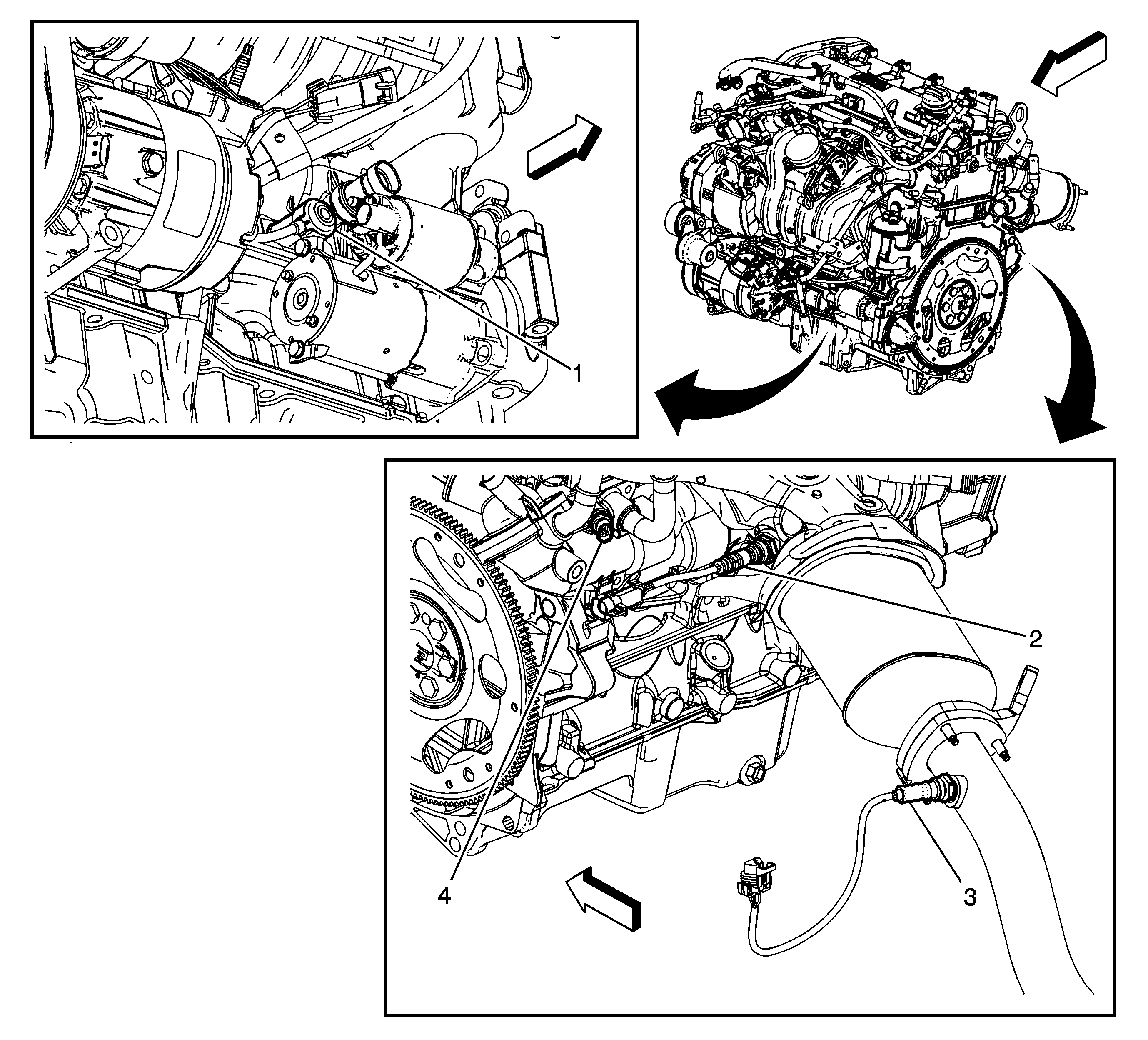 1

2

4

3