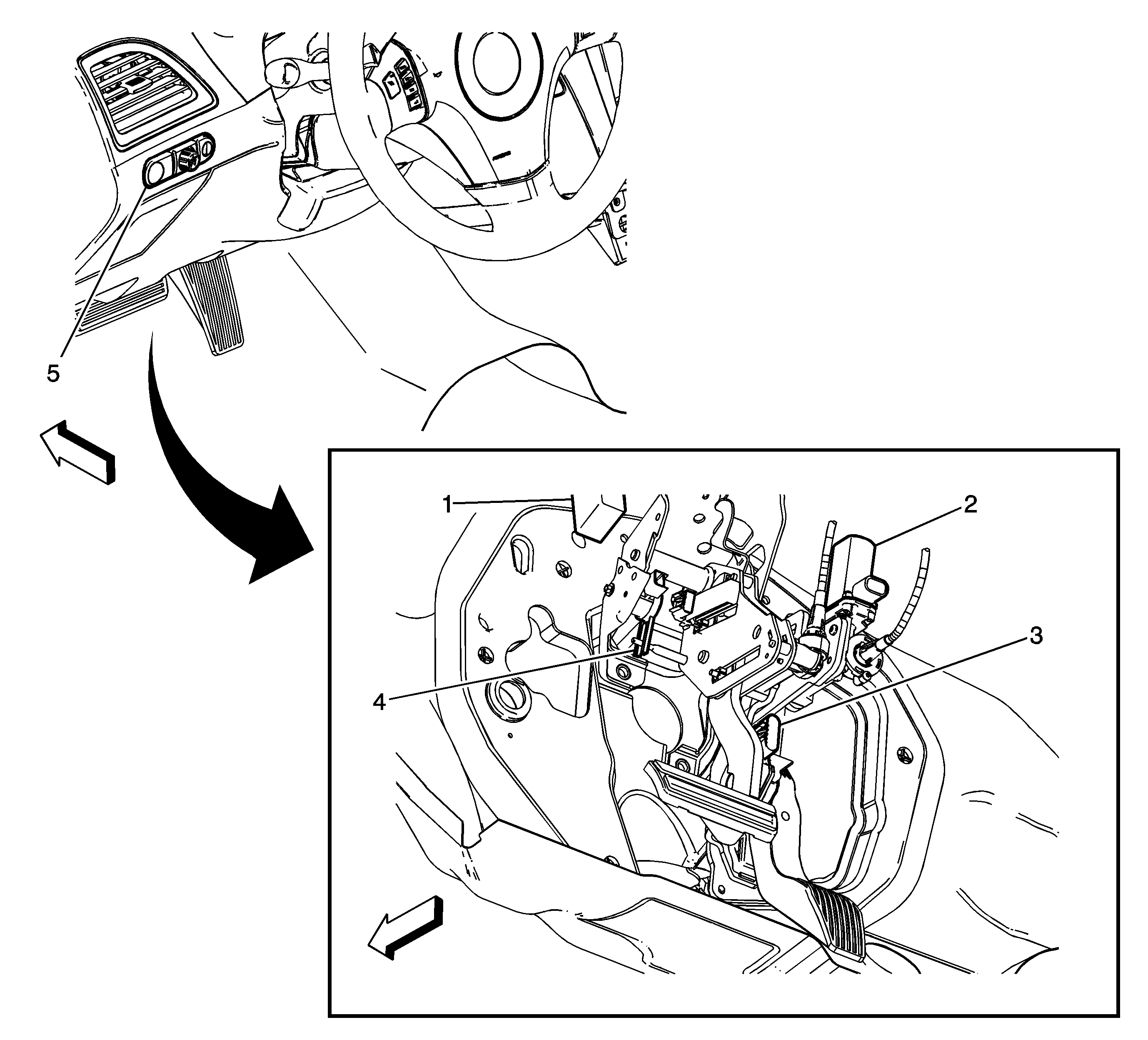 5

1

2

3

4