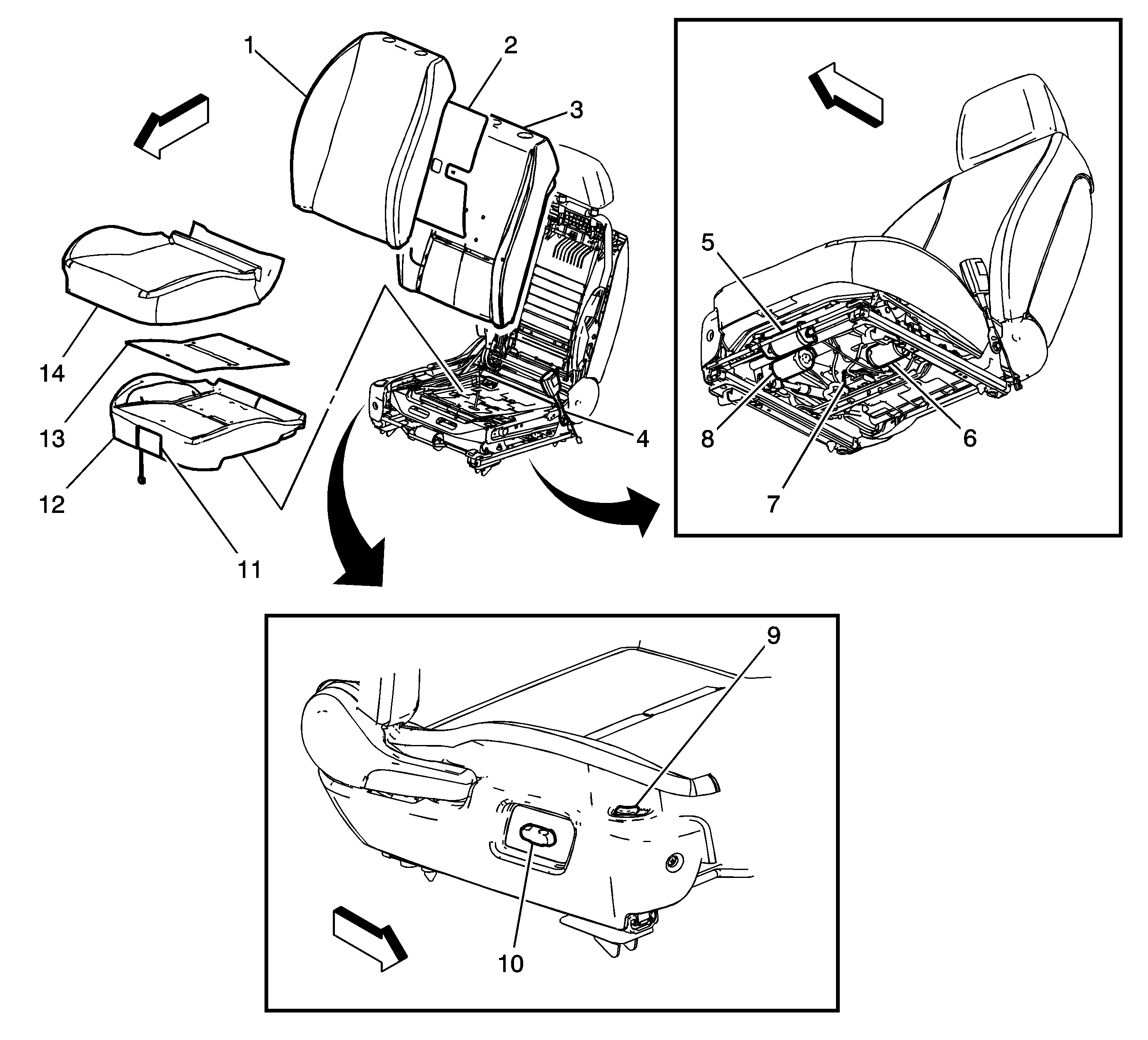 1
2
3
14
13
12
11
4
5
8
7
6
9
10