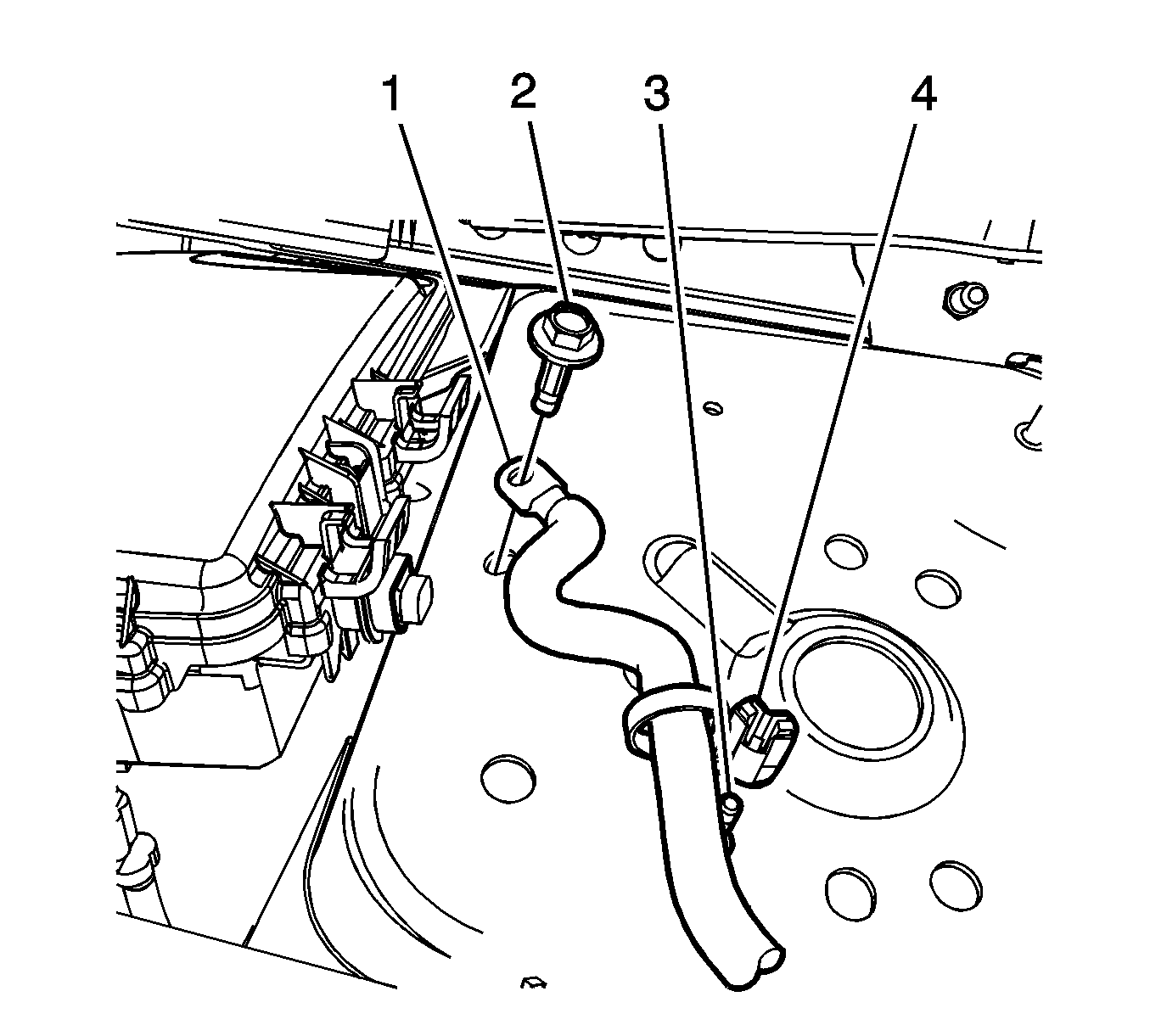 1
2
3
4