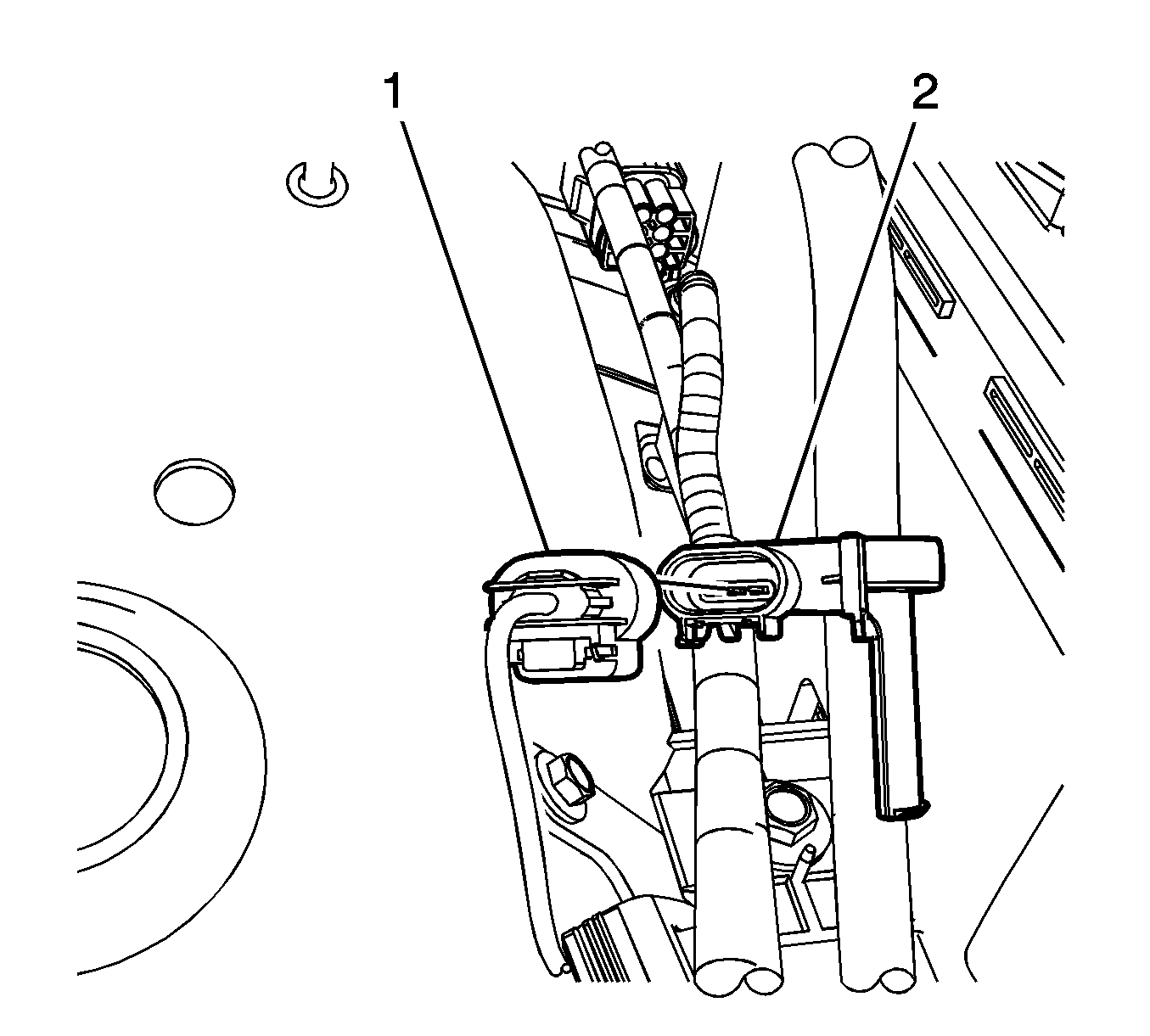 1
2