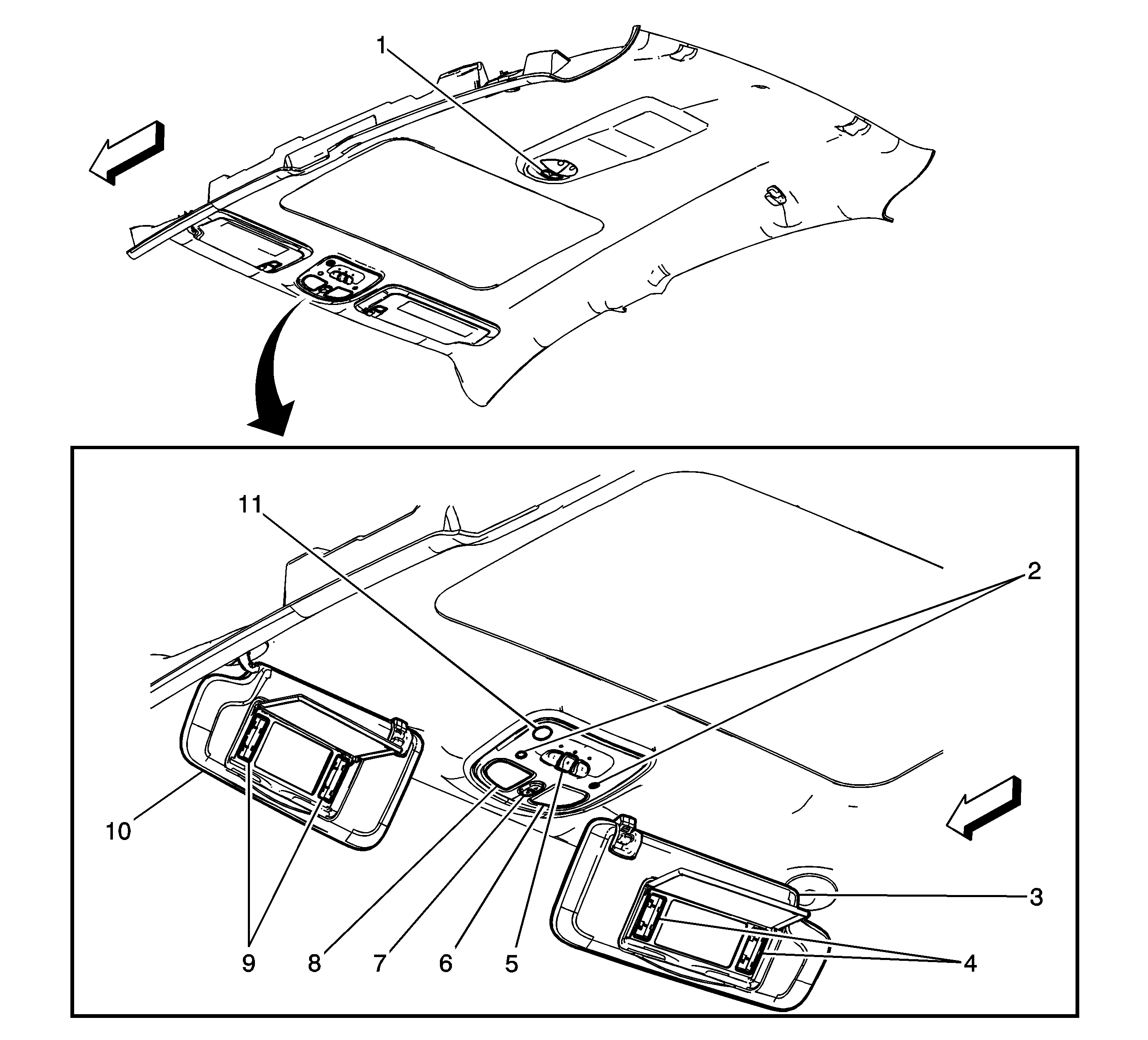 1

11

2

10

3

9

8

7

6

5

4