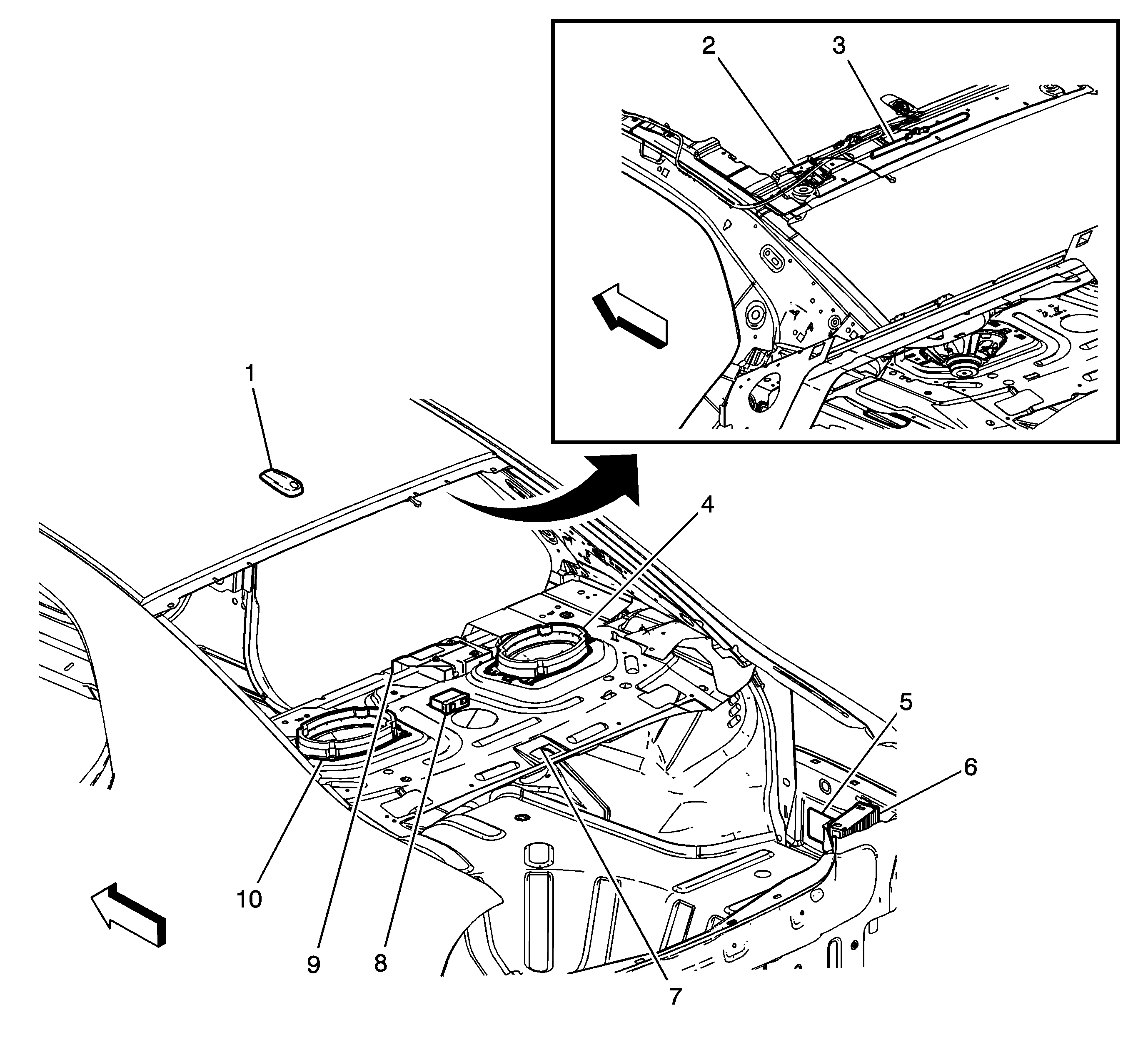 2
3
1
4
5
6
10
9
8
7