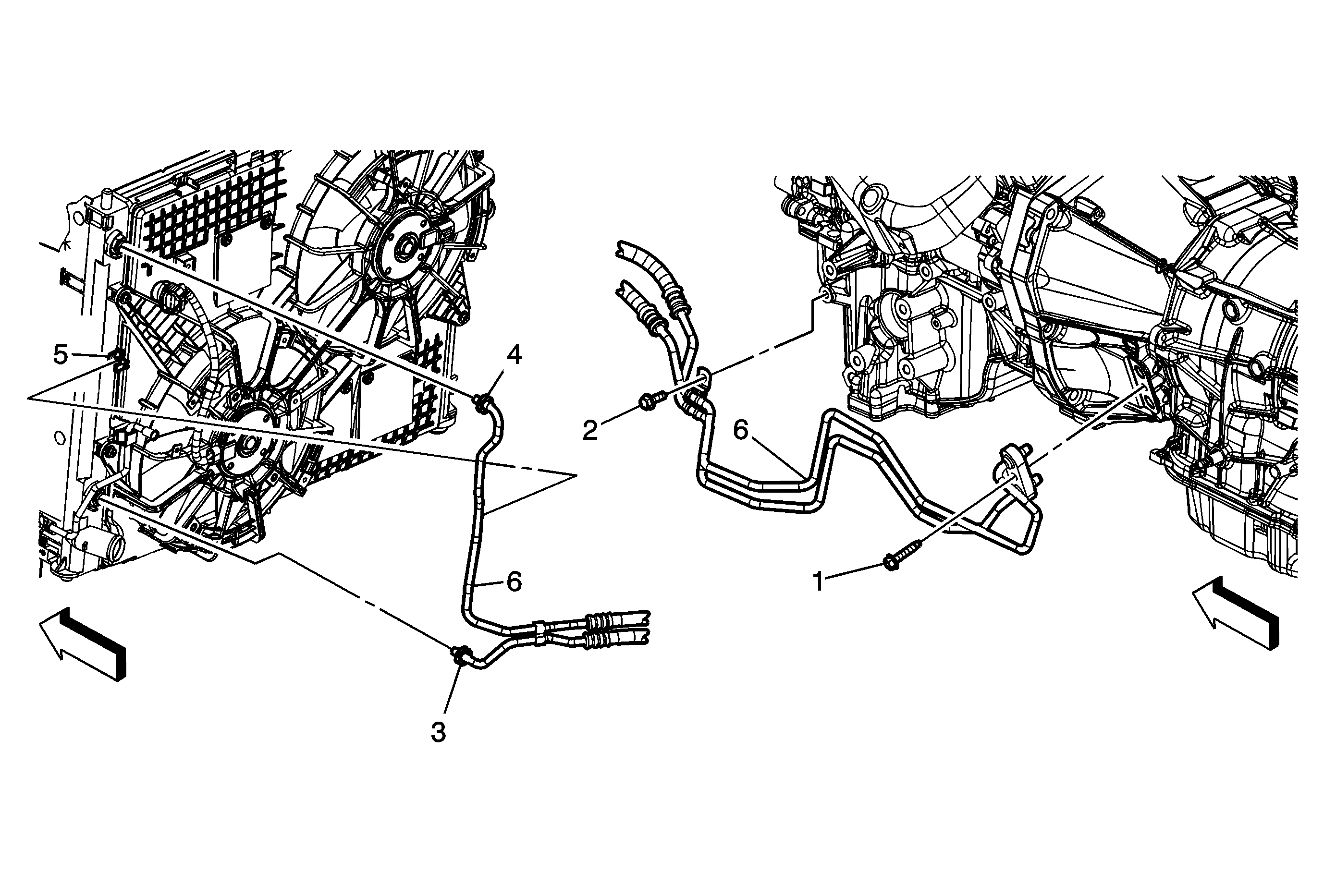 5
4
6
3
2
6
1