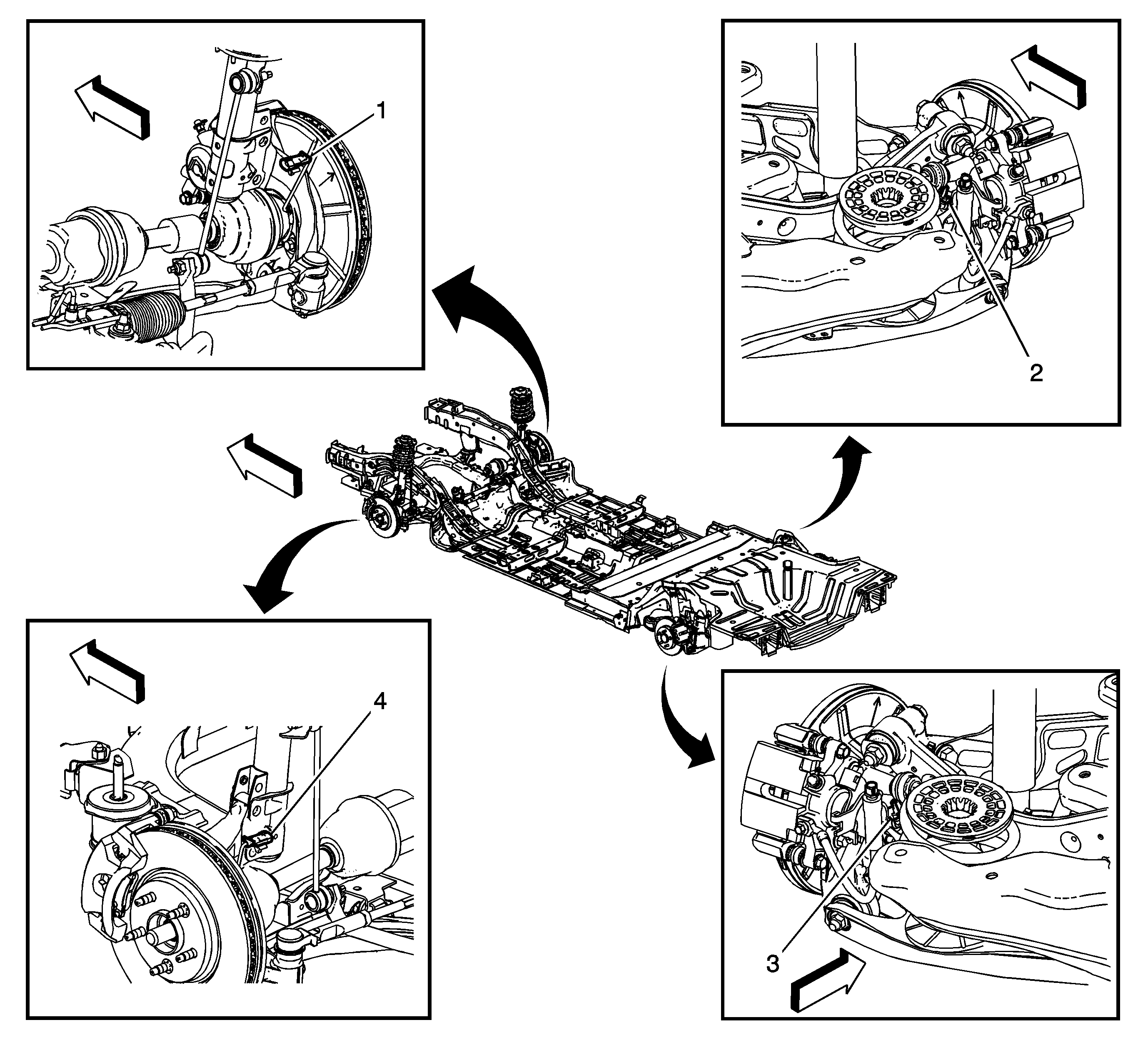 1

2

4

3